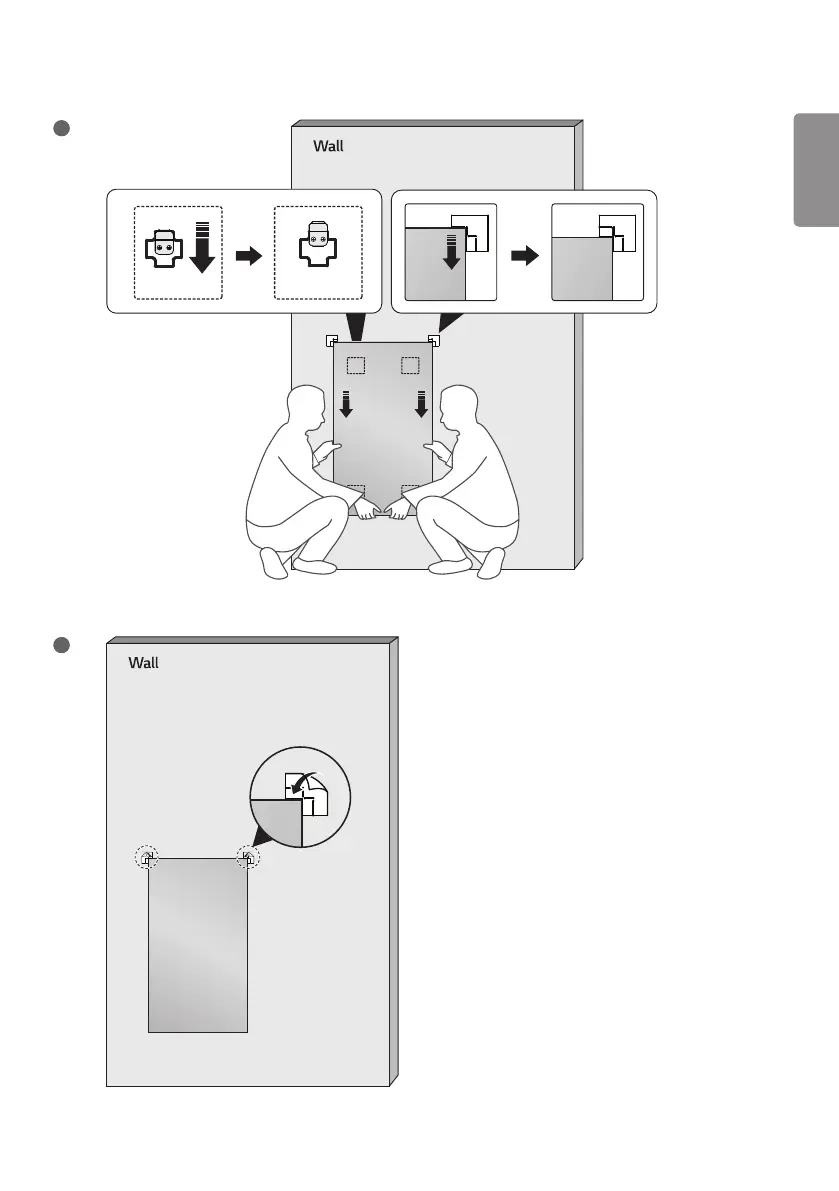 Wall

Wall