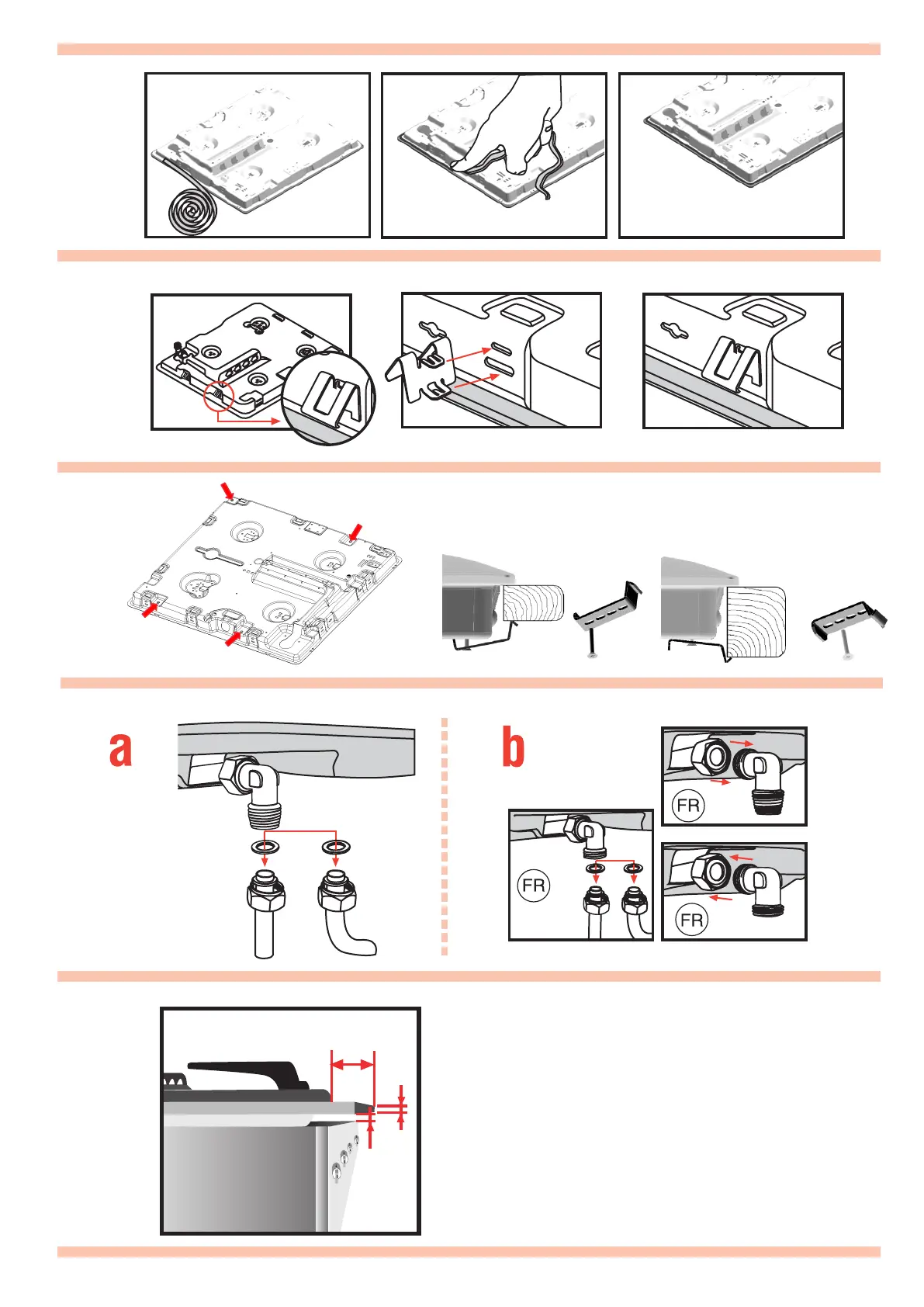 a

b

FR

FR

FR