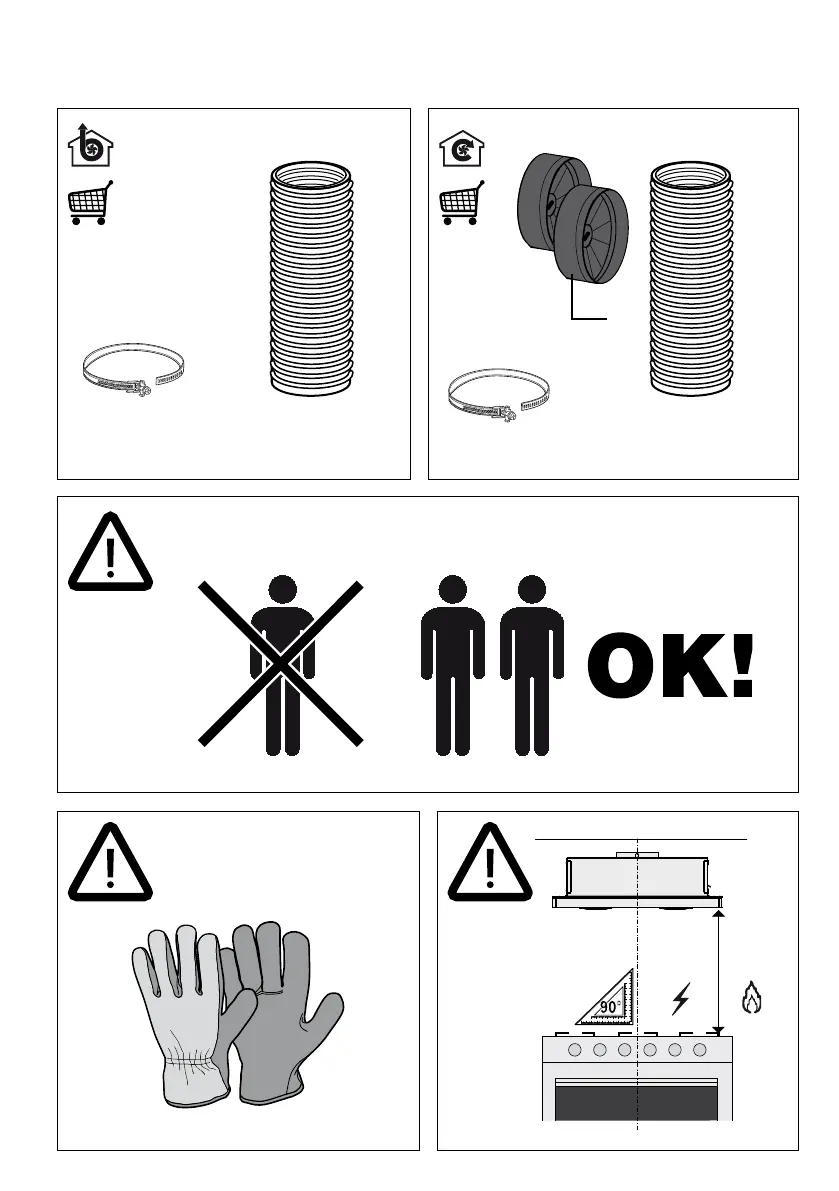 OK!

90°