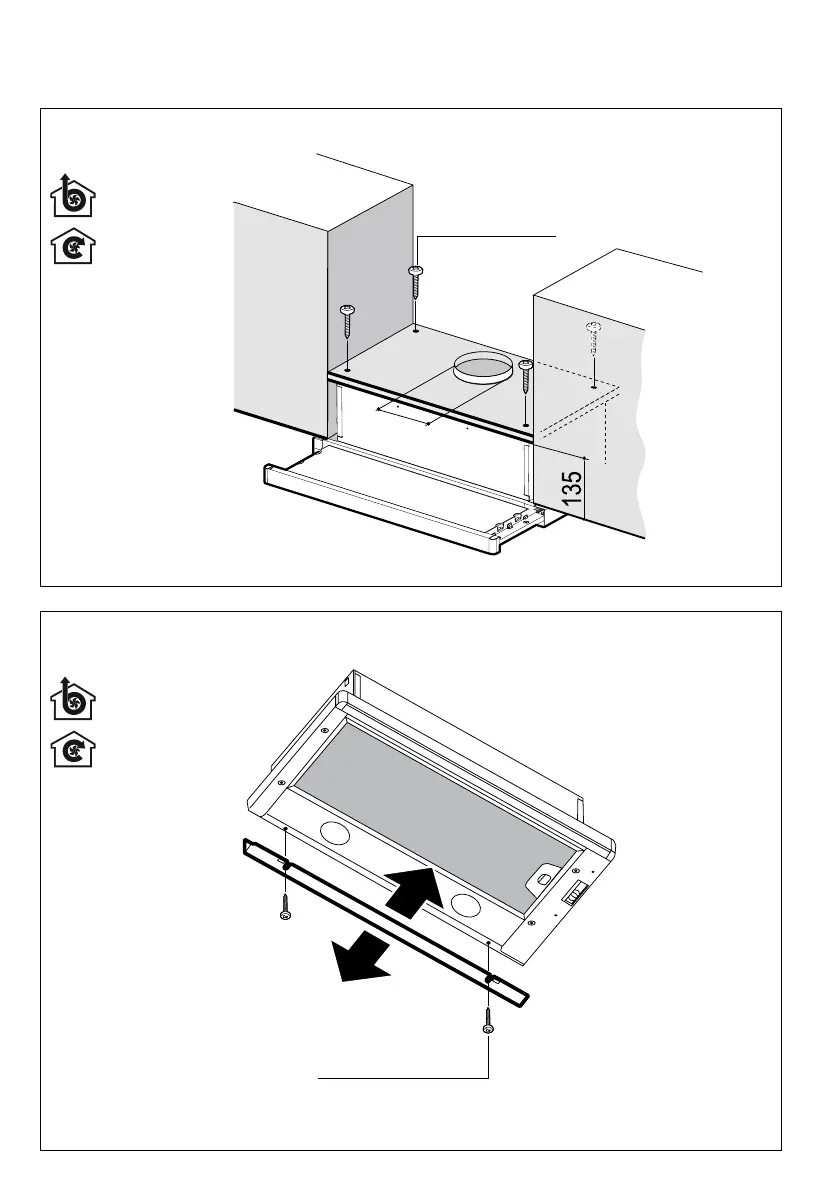 135