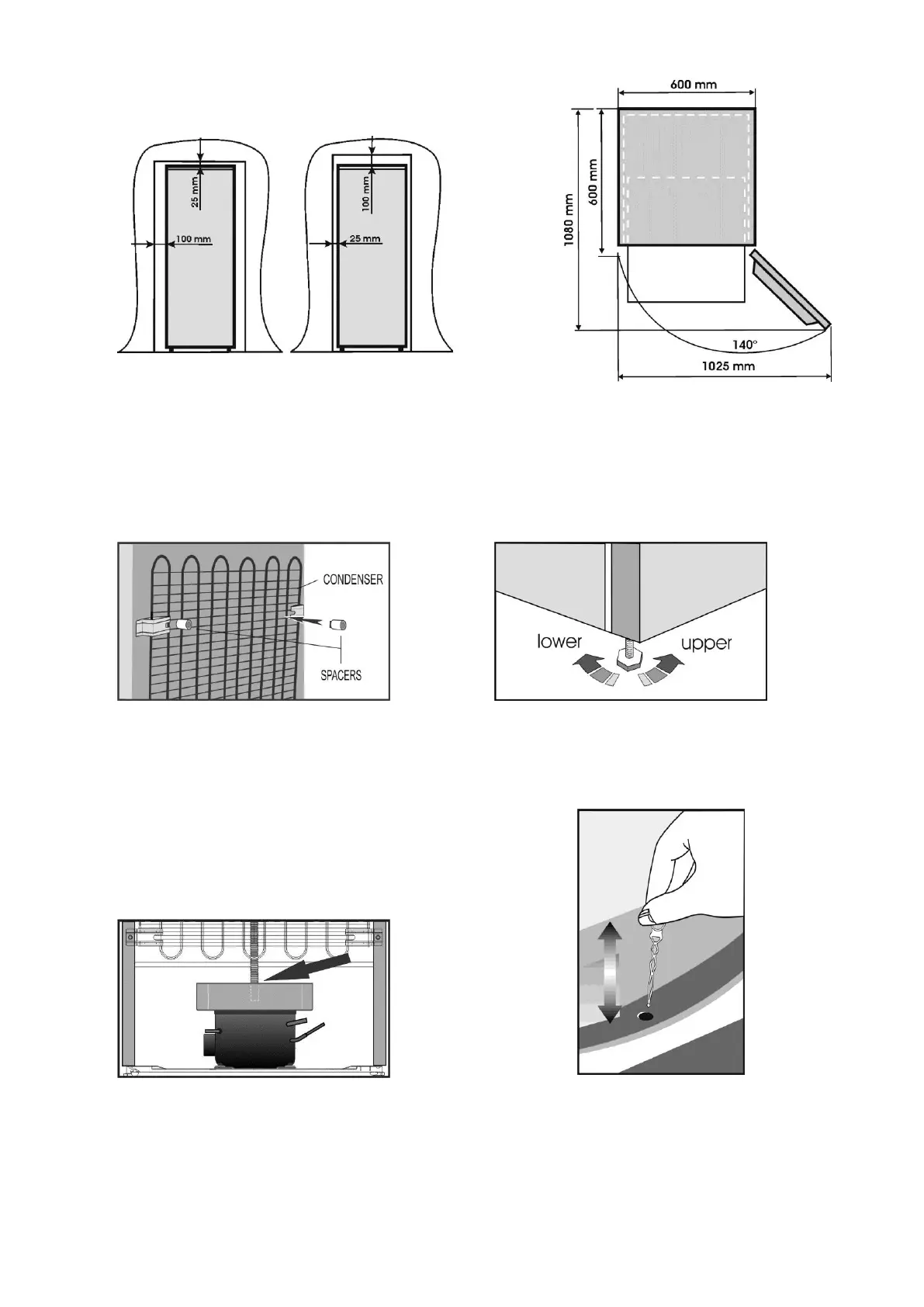 25 mm
100 mm
100 mm
25 mm

600 mm
600 mm
1080 mm
140°
1025 mm

CONDENSER
SPACERS

lower
upper