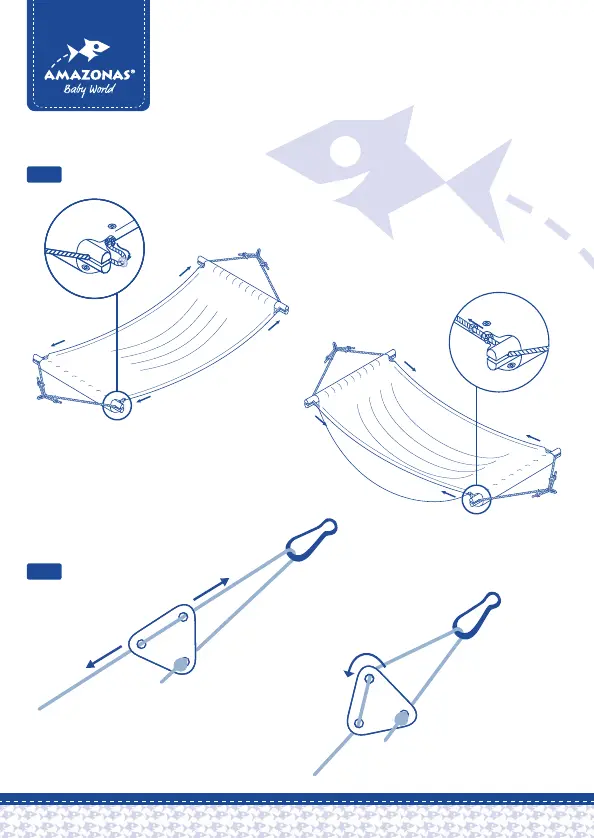 AMAZONAS®
Baby World