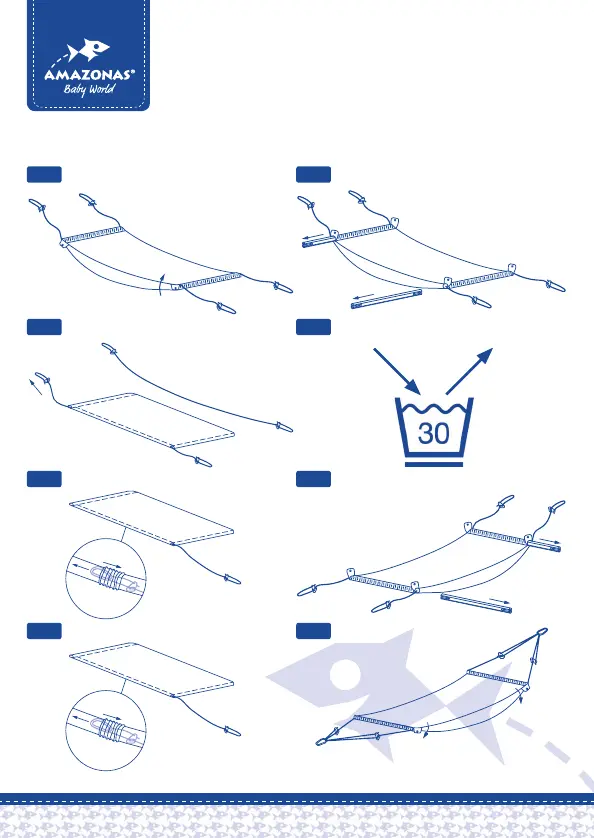 AMAZONAS®
Baby World

30