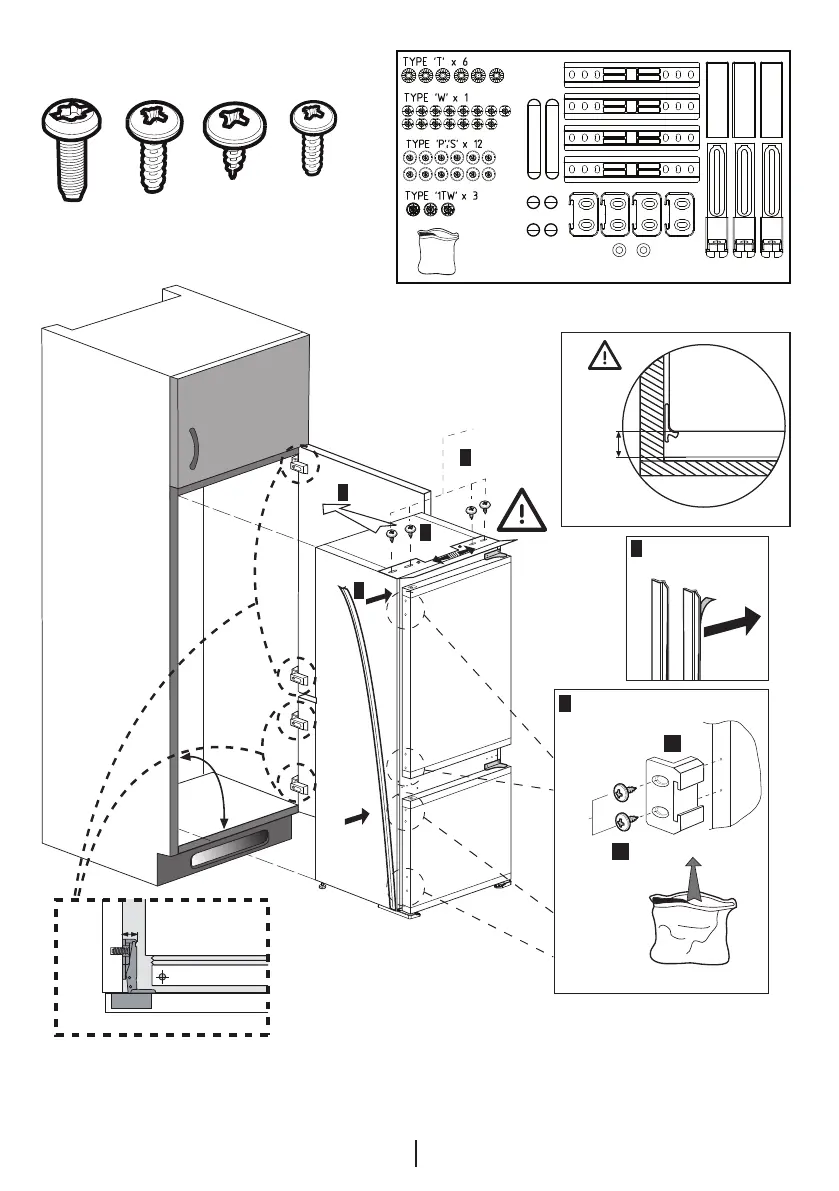 TYPE 'T' x 6
TYPE 'W' x 1
TYPE 'P','S' x 12
TYPE '1TW' x 3