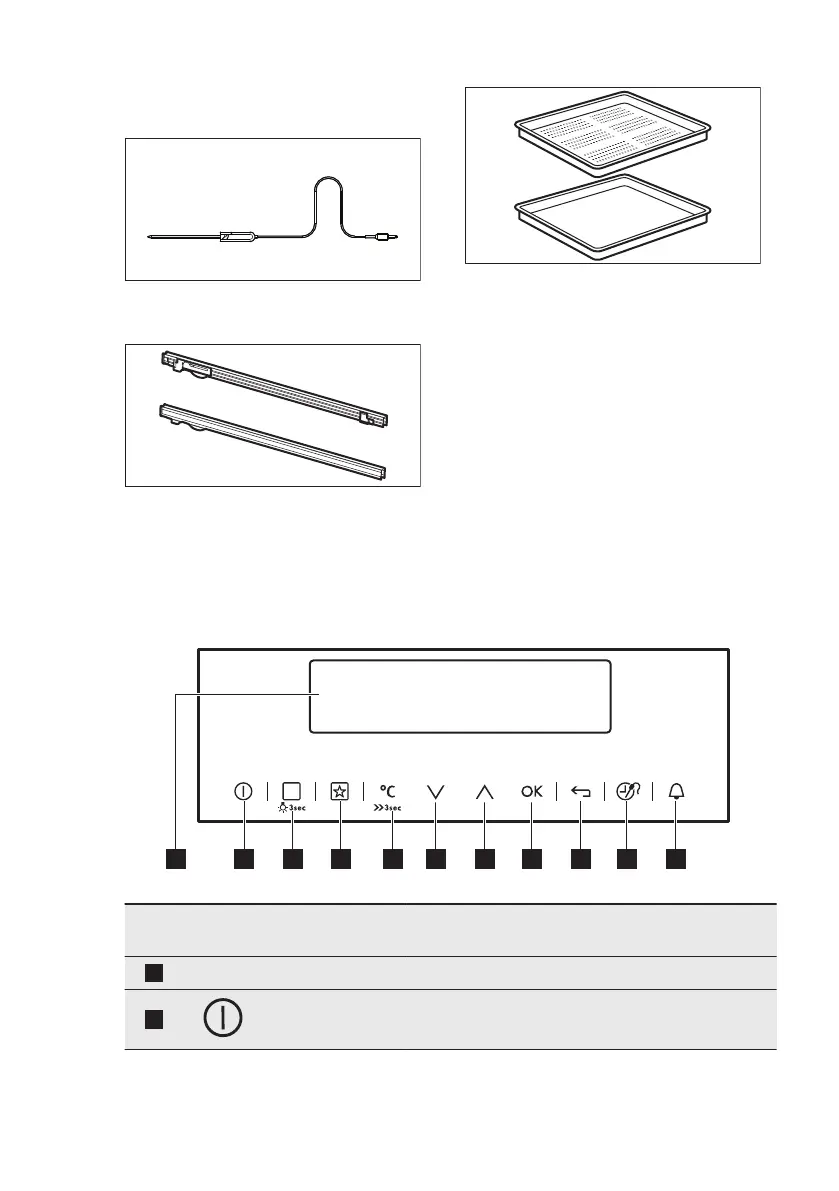 3sec

°C

3sec

OK