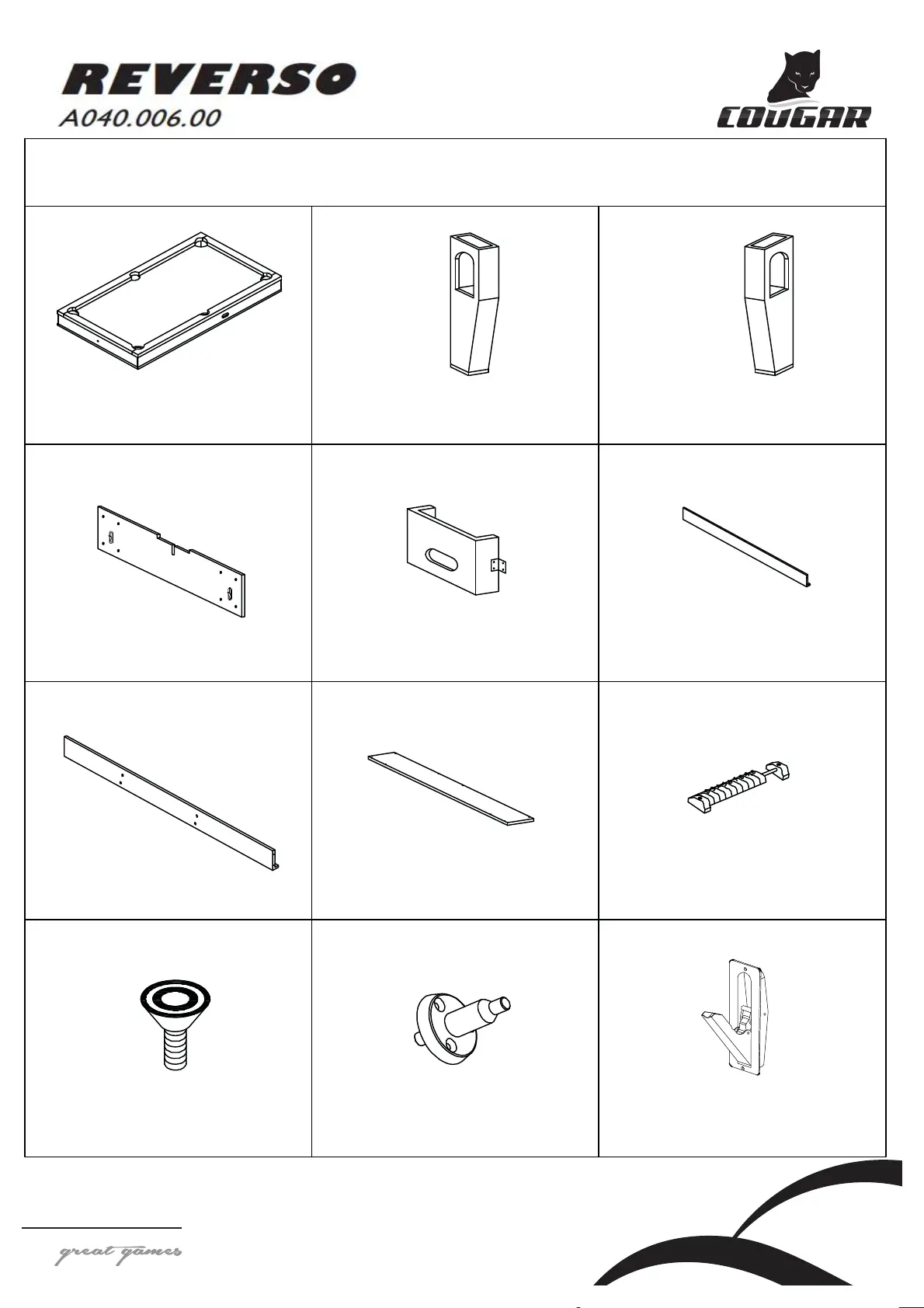 REVERSO
A040.006.00

COUGAR

great games