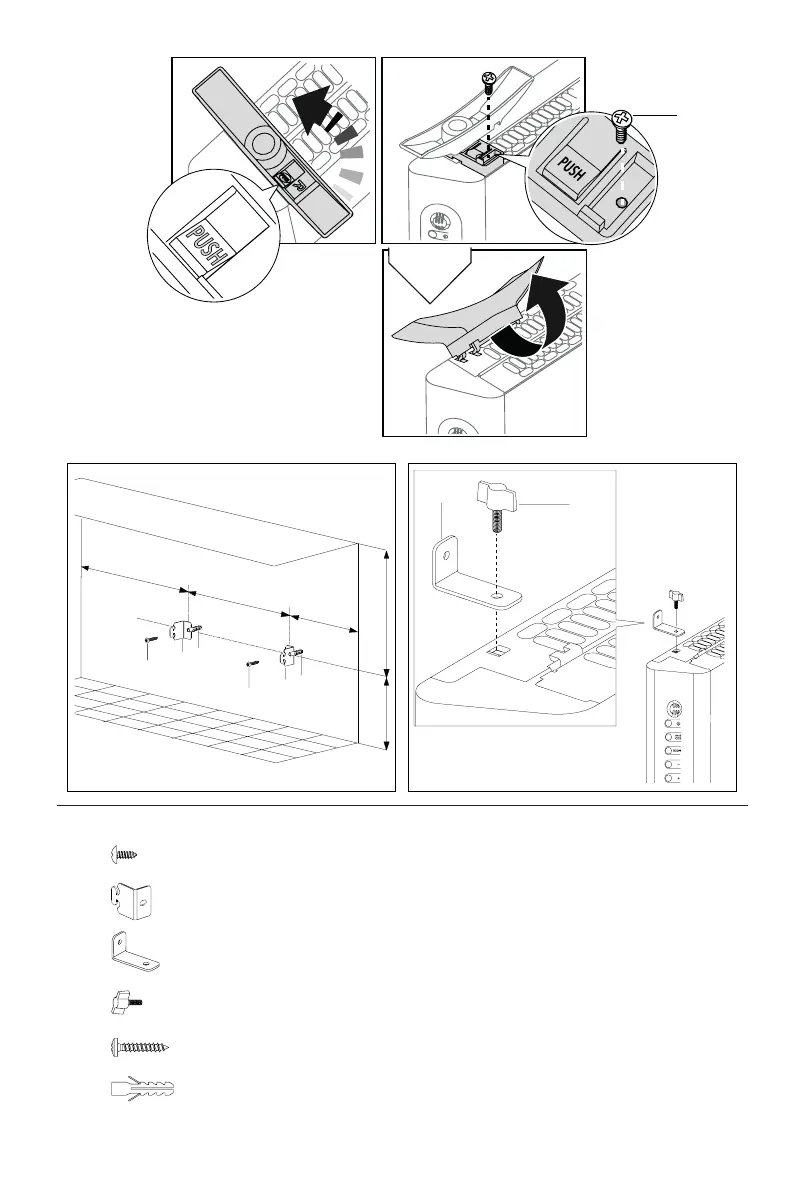 PUSH

PUSH