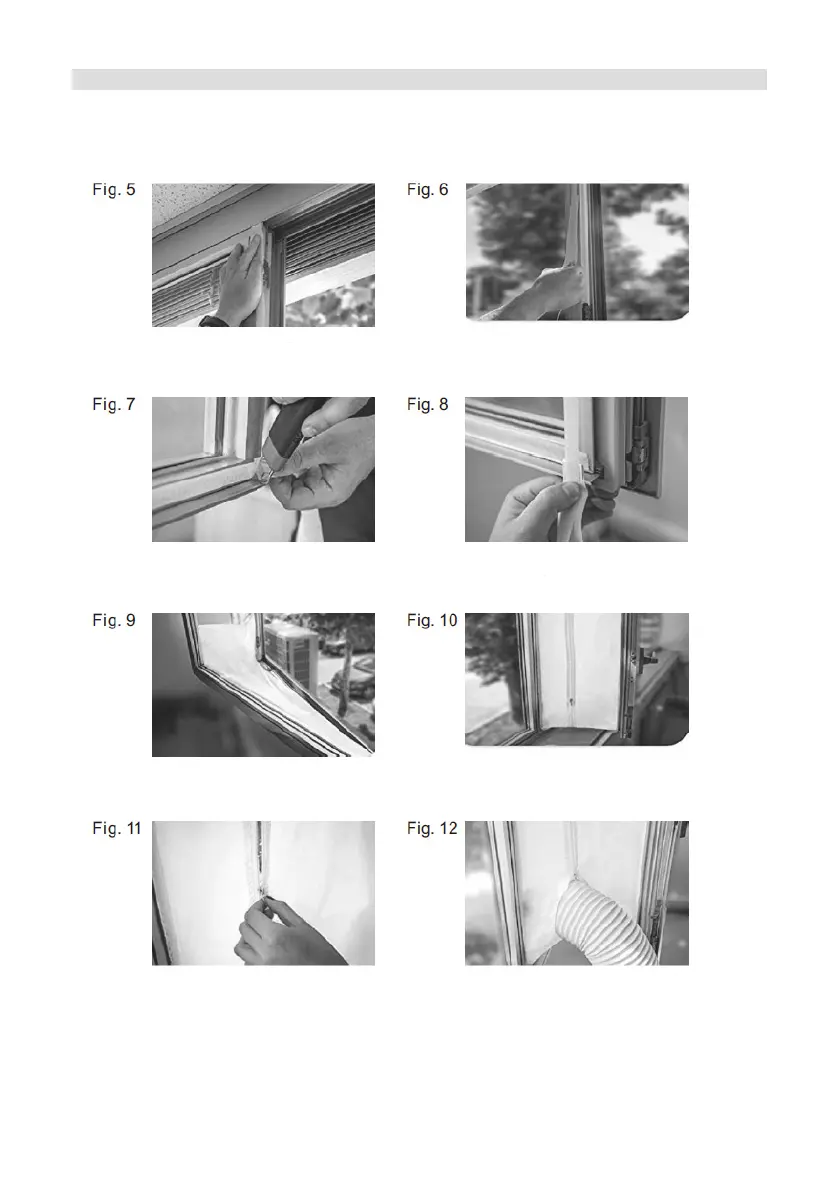 Fig. 5

Fig. 6

Fig. 7

Fig. 8

Fig. 9

Fig. 10

Fig. 11

Fig. 12