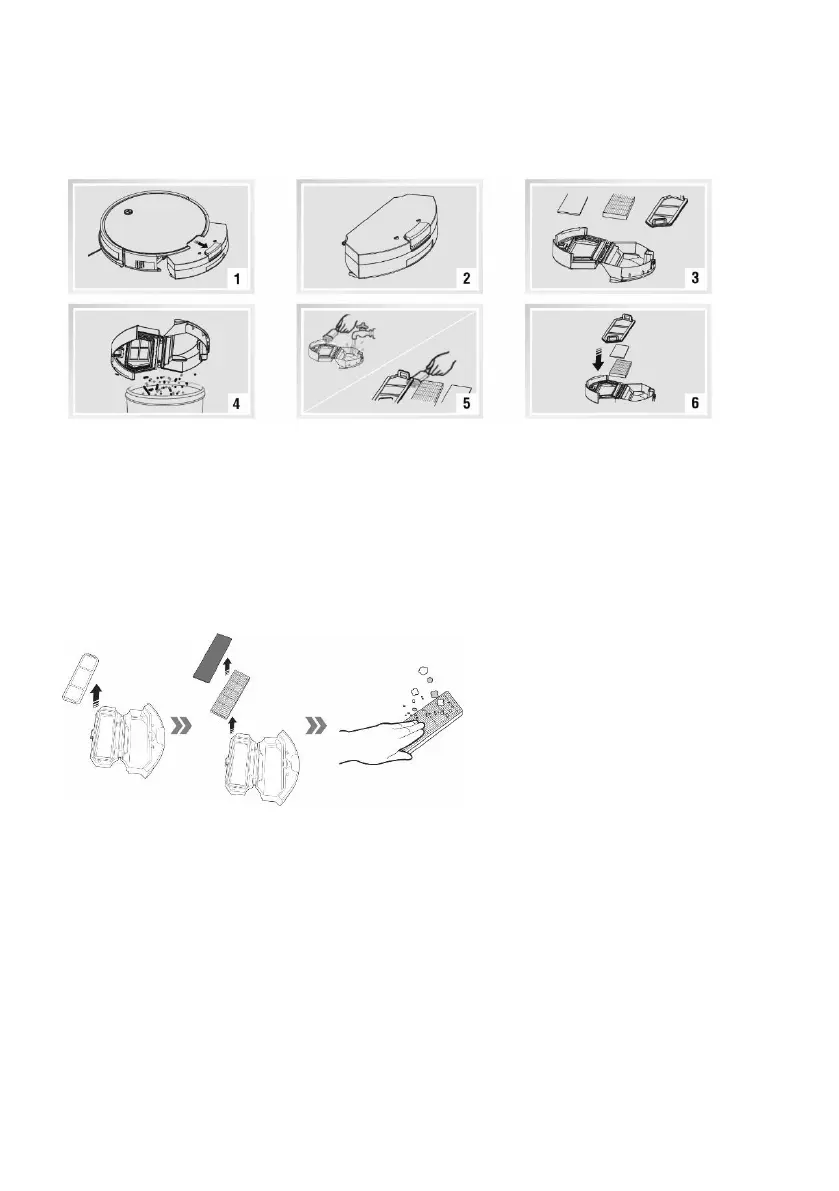 1

2

3

4

5

6