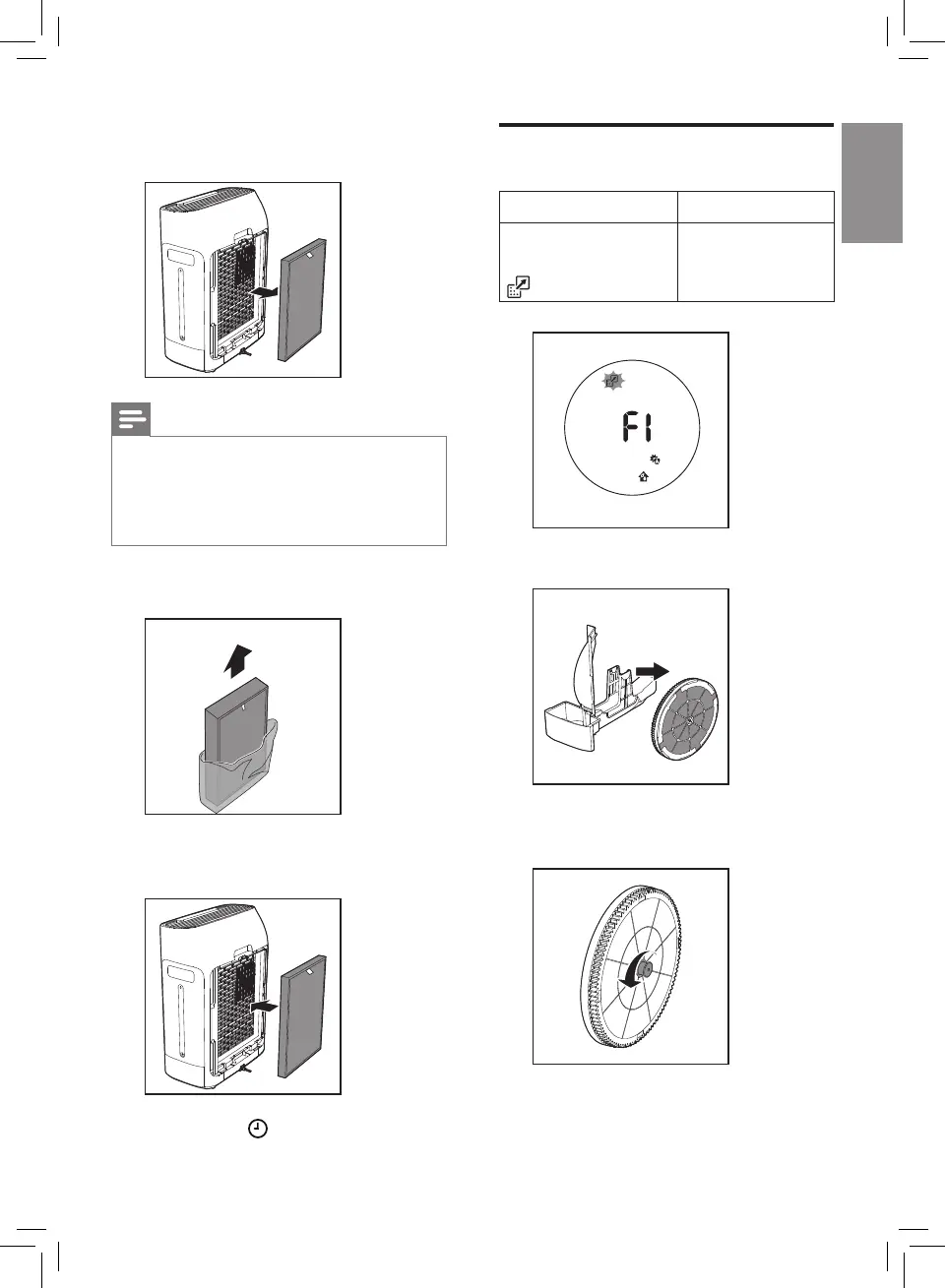 F1