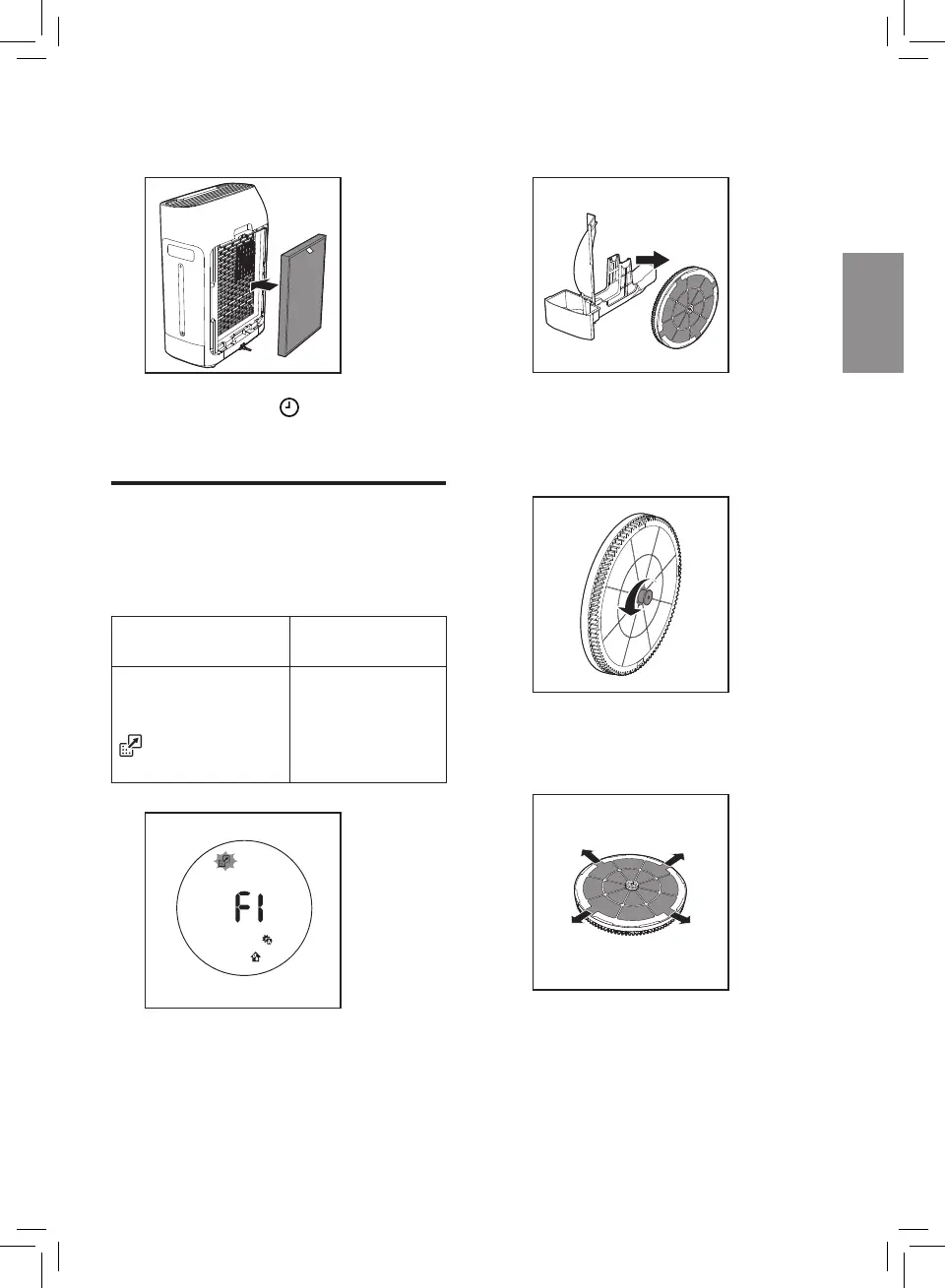 F1