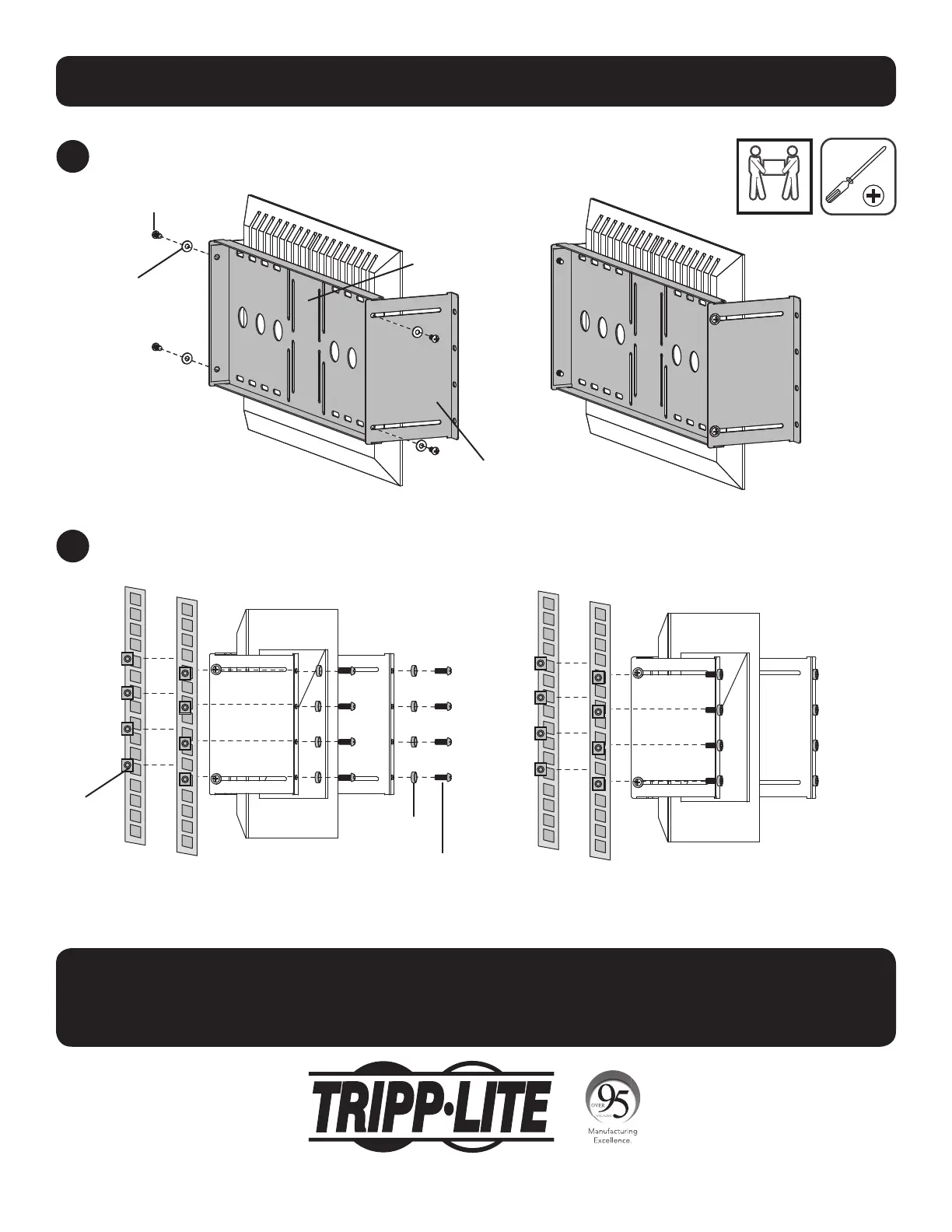 TRIPP·LITE

OVER 95 YEARS

Manufacturing Excellence.