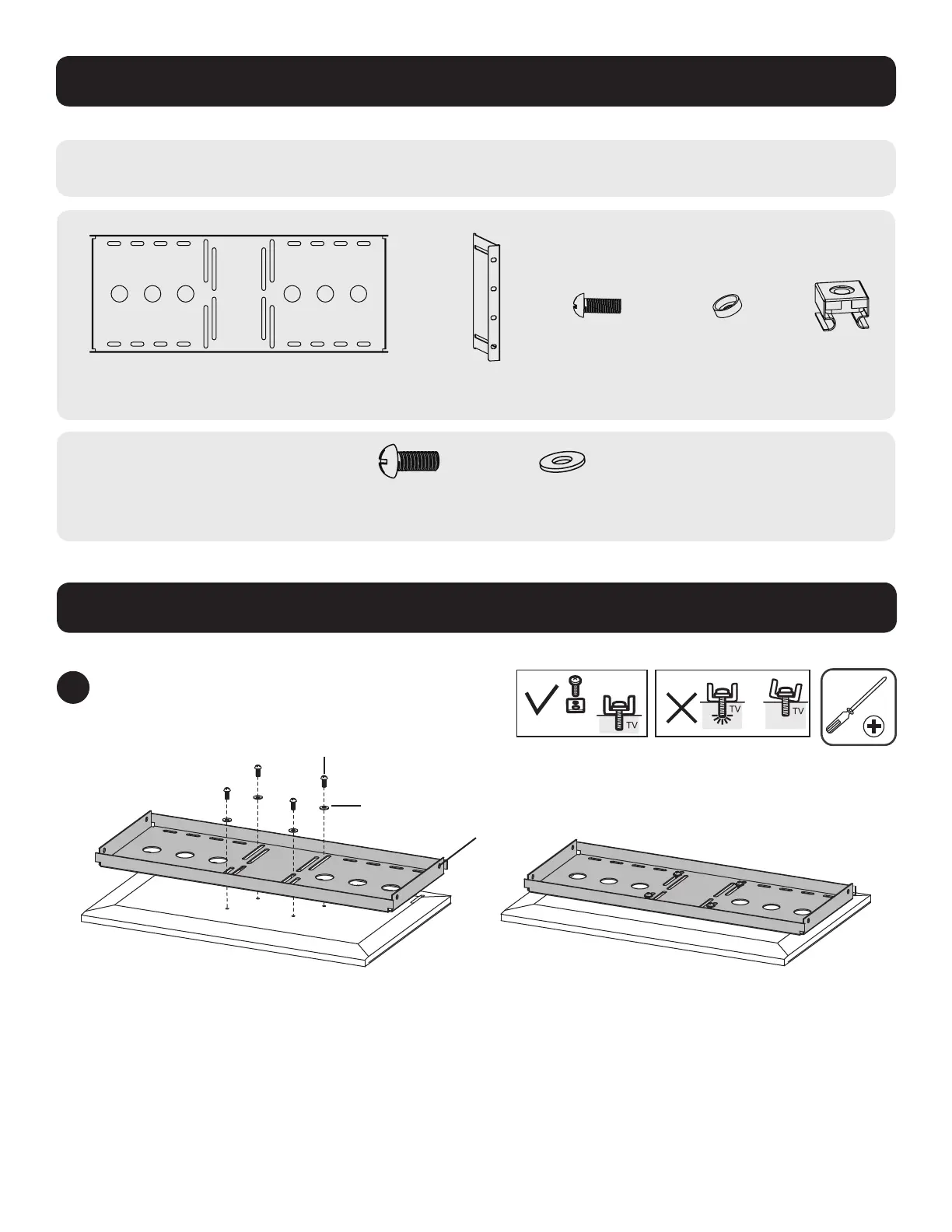 TV

TV

TV