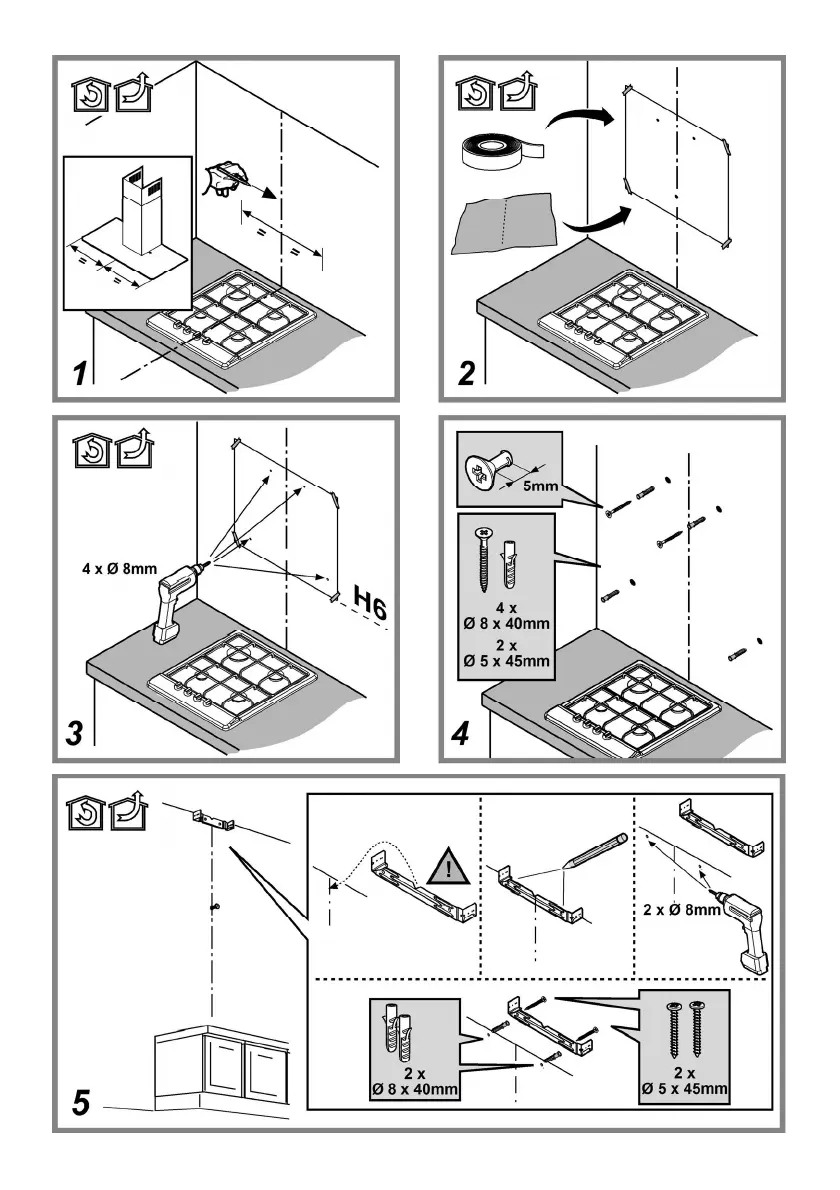 =
=
=
=
1

2

4 x Ø 8mm
H6
3

5mm
4 x
Ø 8 x 40mm
2 x
Ø 5 x 45mm
4

!
2 x Ø 8mm
2 x
Ø 8 x 40mm
2 x
Ø 5 x 45mm
5