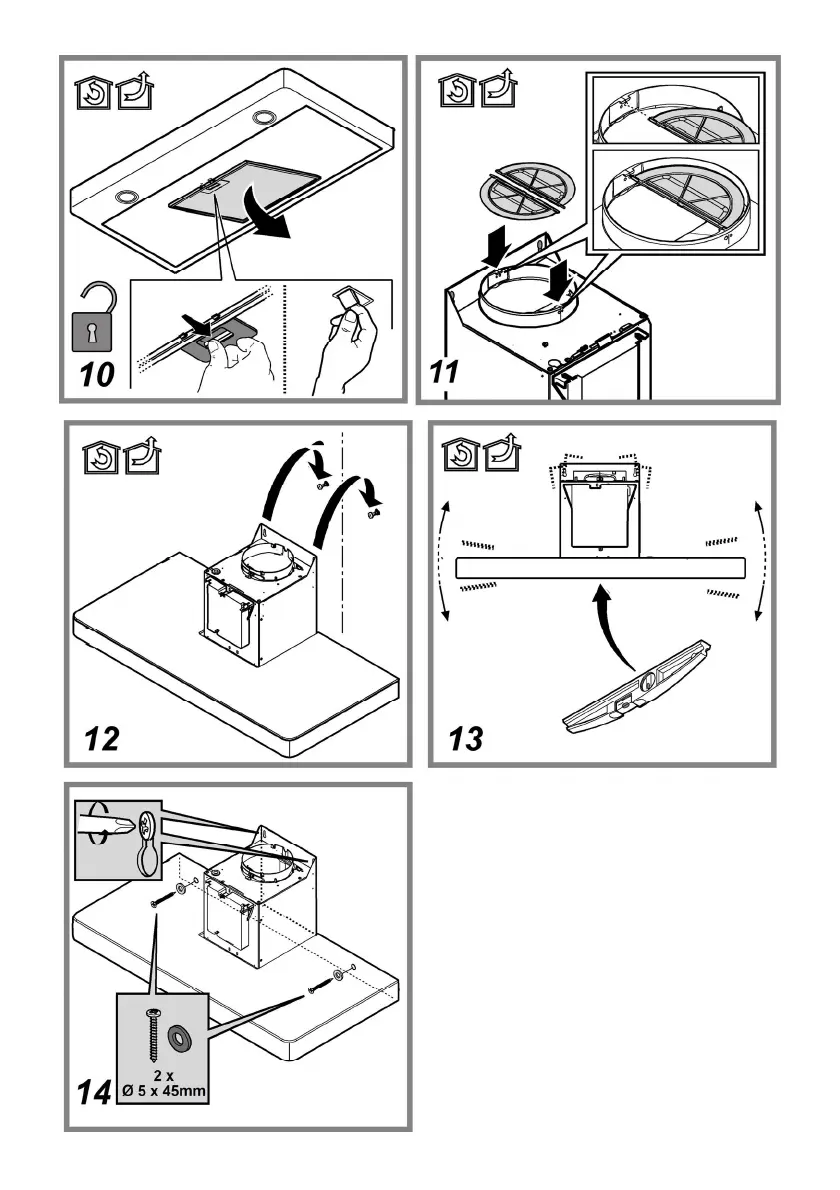 10

11

12

13

2 x
Ø 5 x 45mm
14