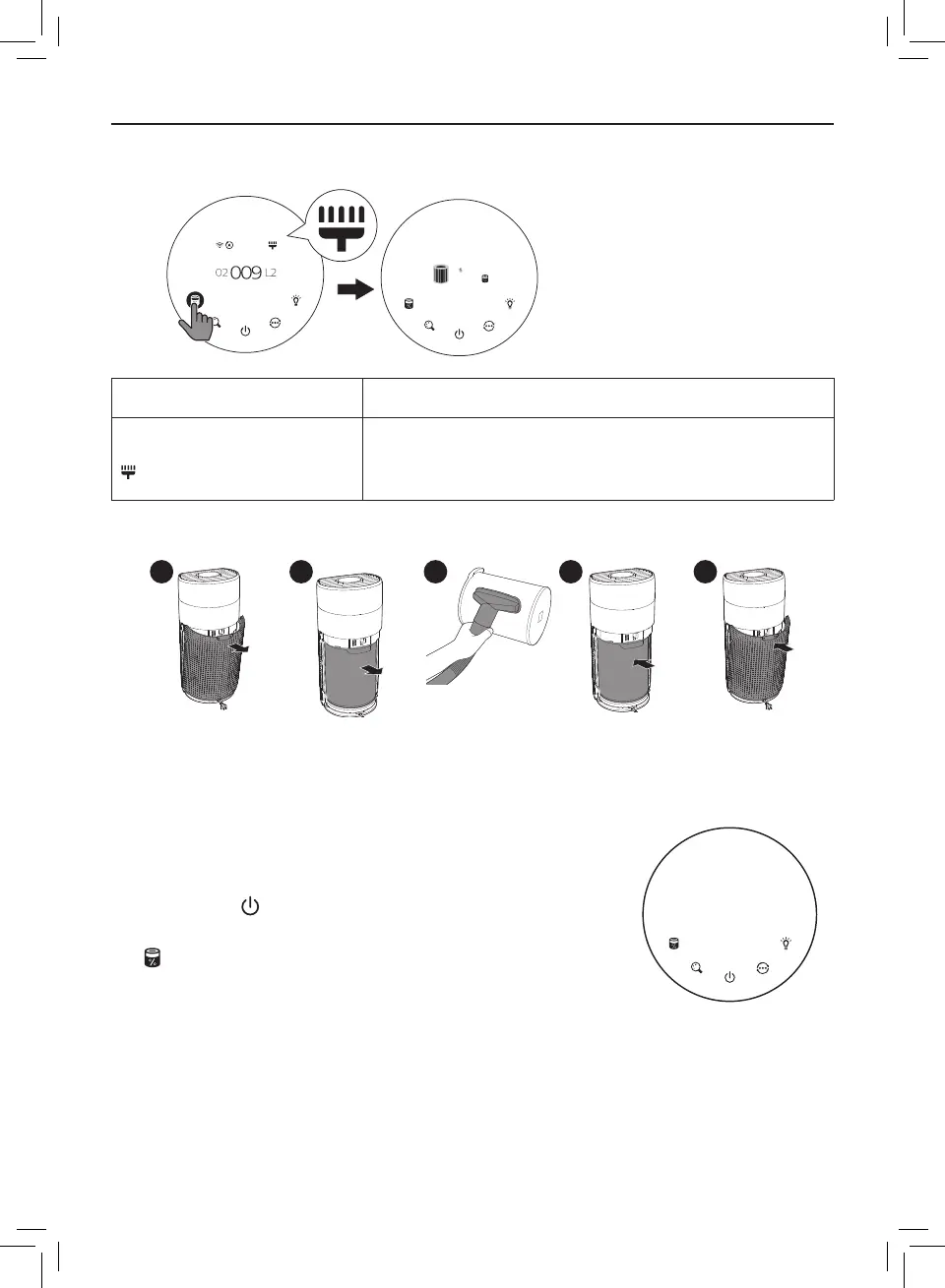 02 009 L2