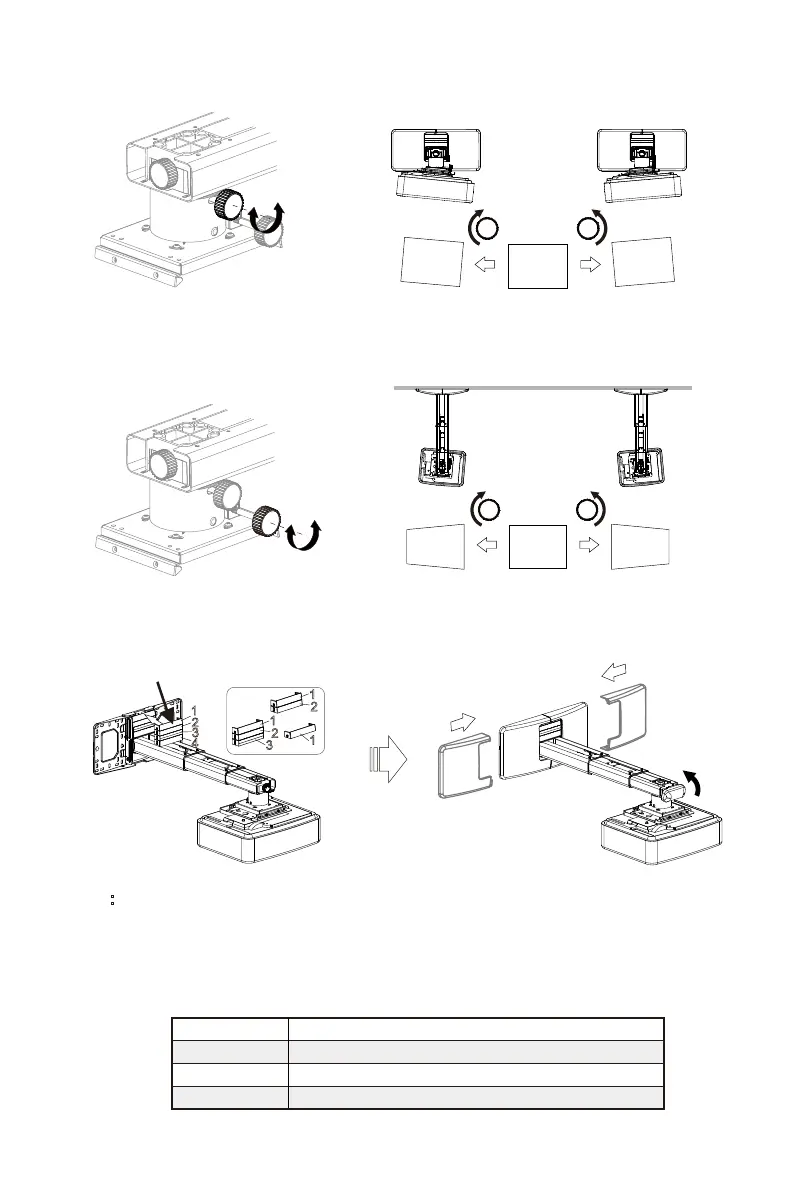 1
2
3
4

1
2
1
2
3
1