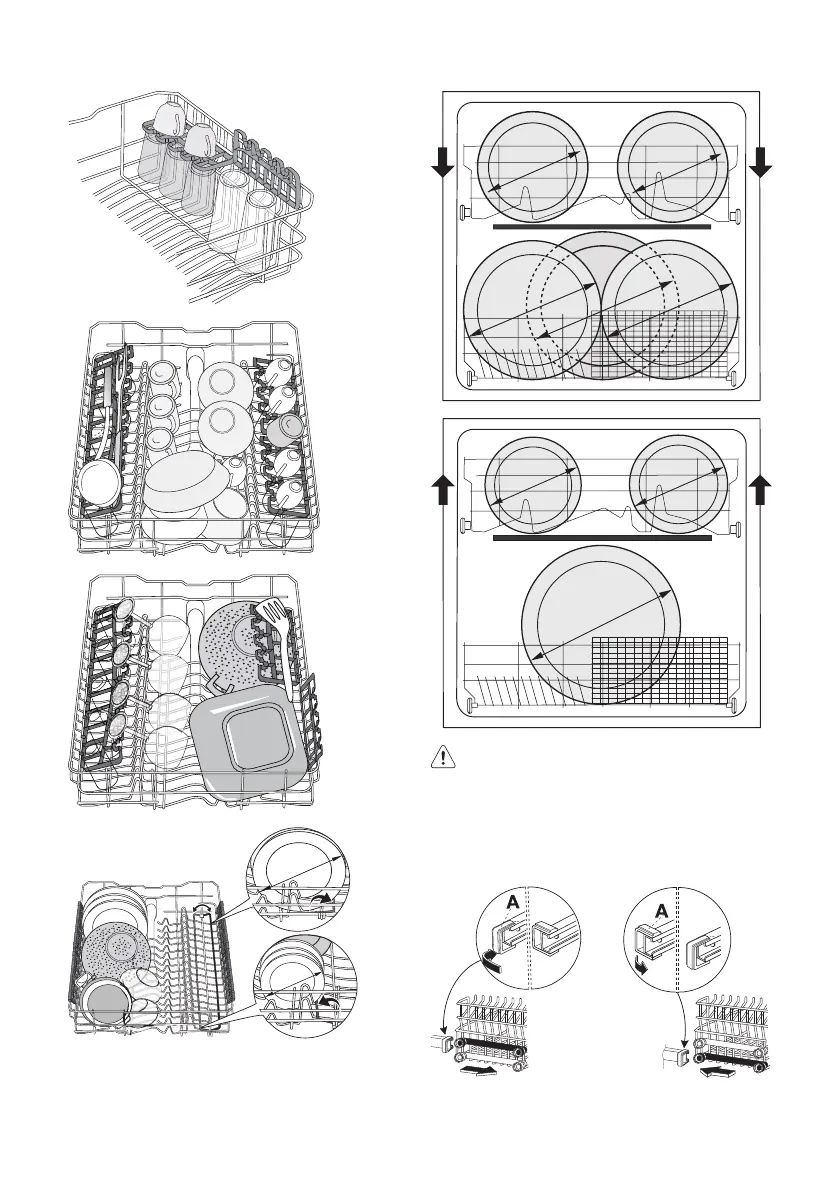 A

A