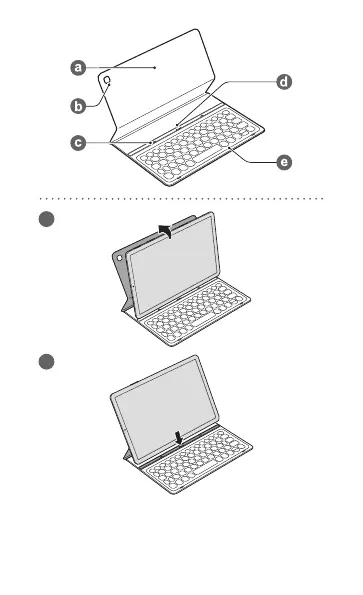 a
b
c
d
e