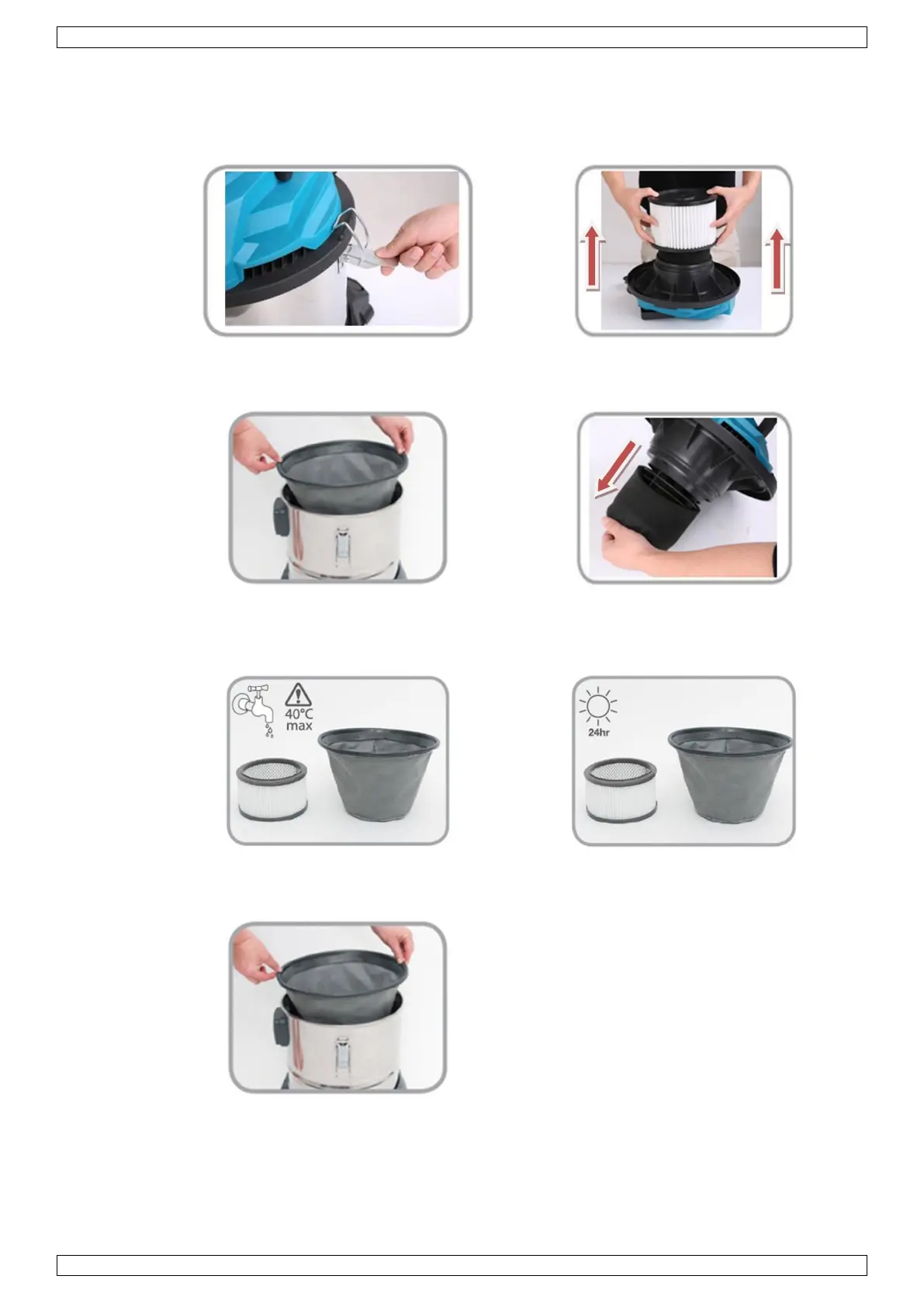 40°C
max

24hr