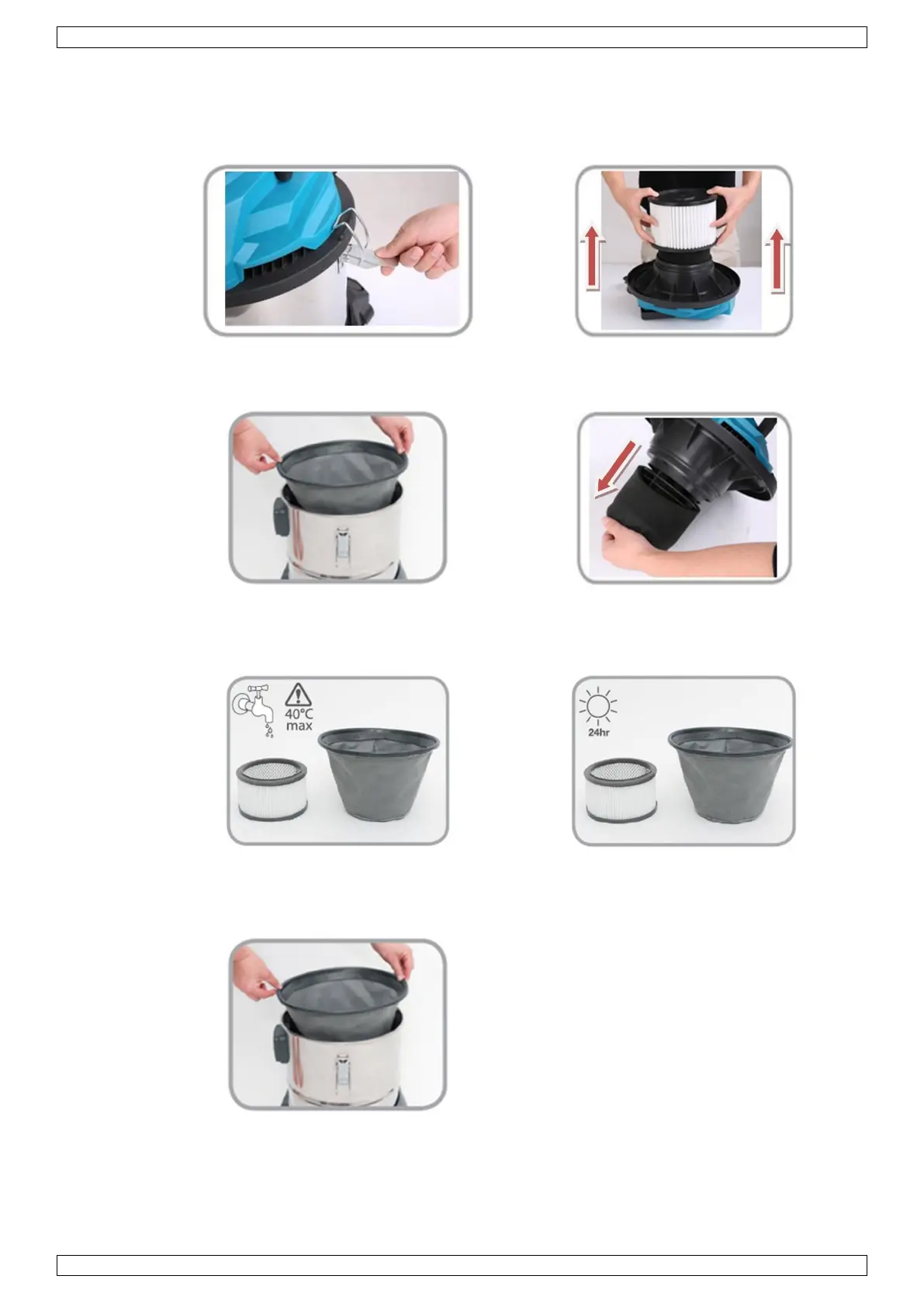 40°C
max

24hr