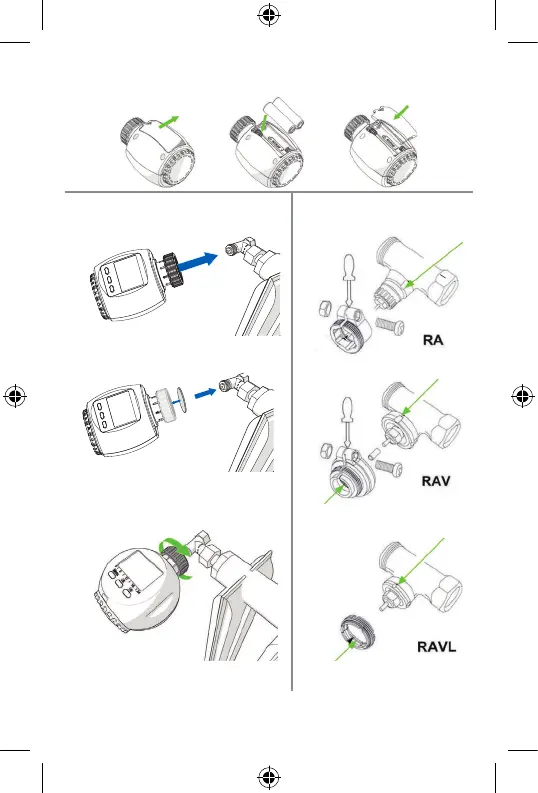 RA

RAV

RAVL