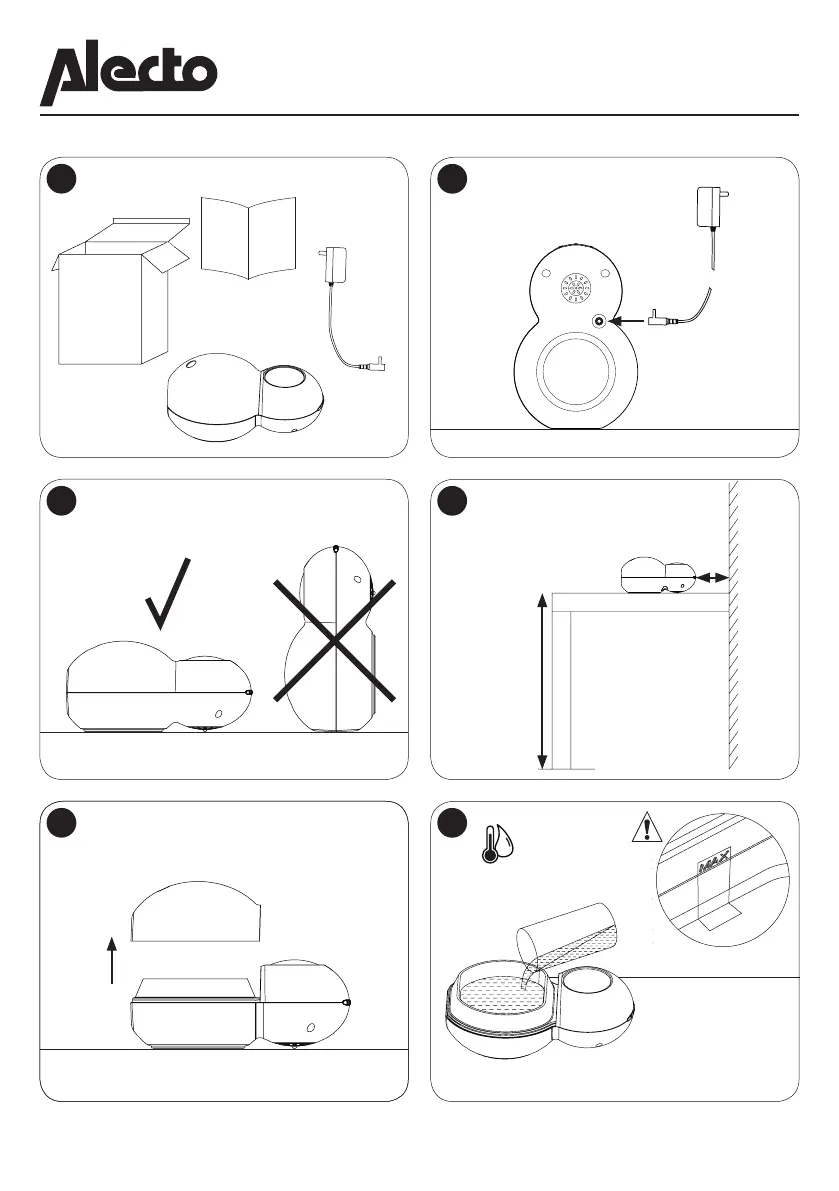 Alecto

MAX