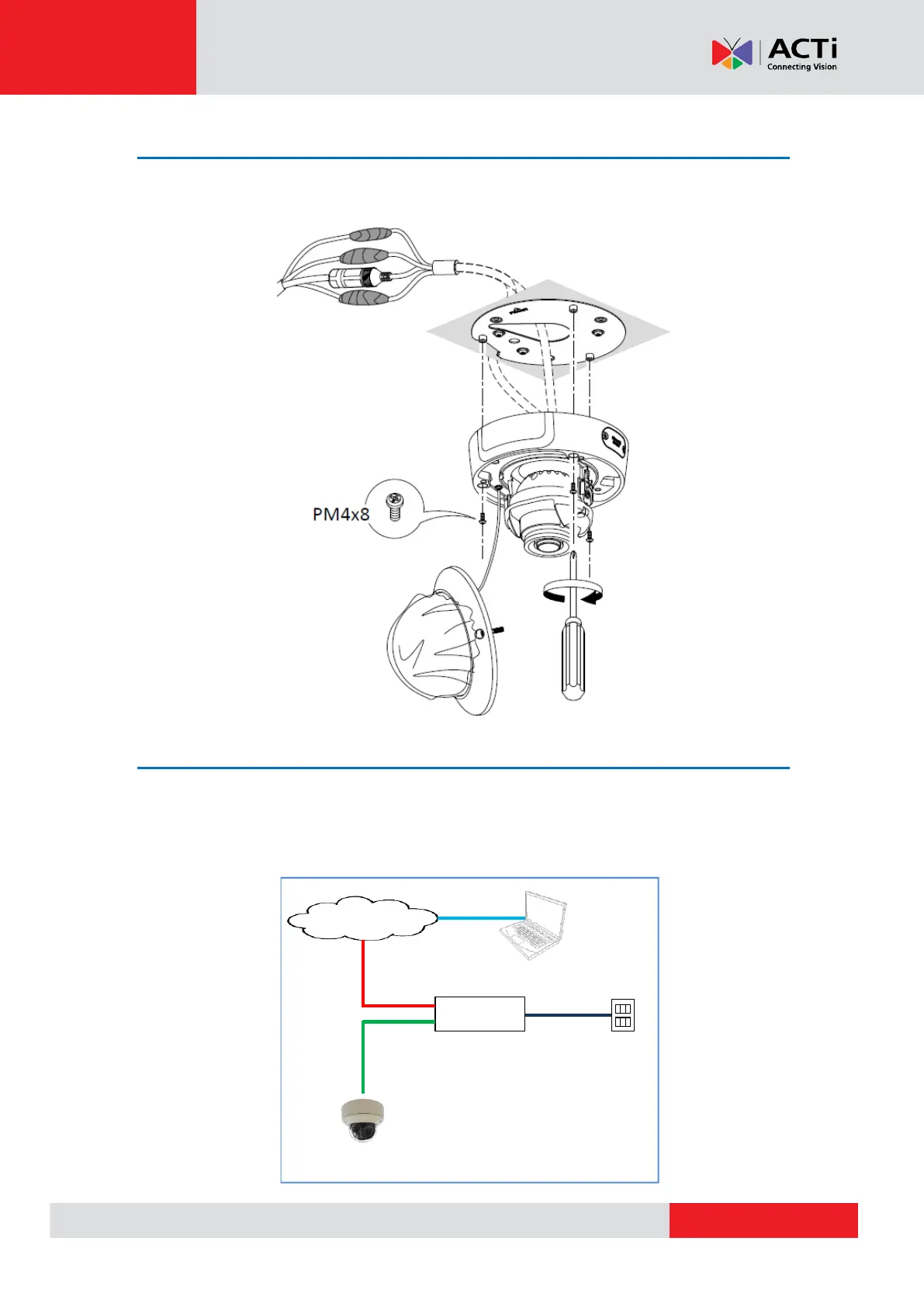 ACTi
Connecting Vision

PM4x8