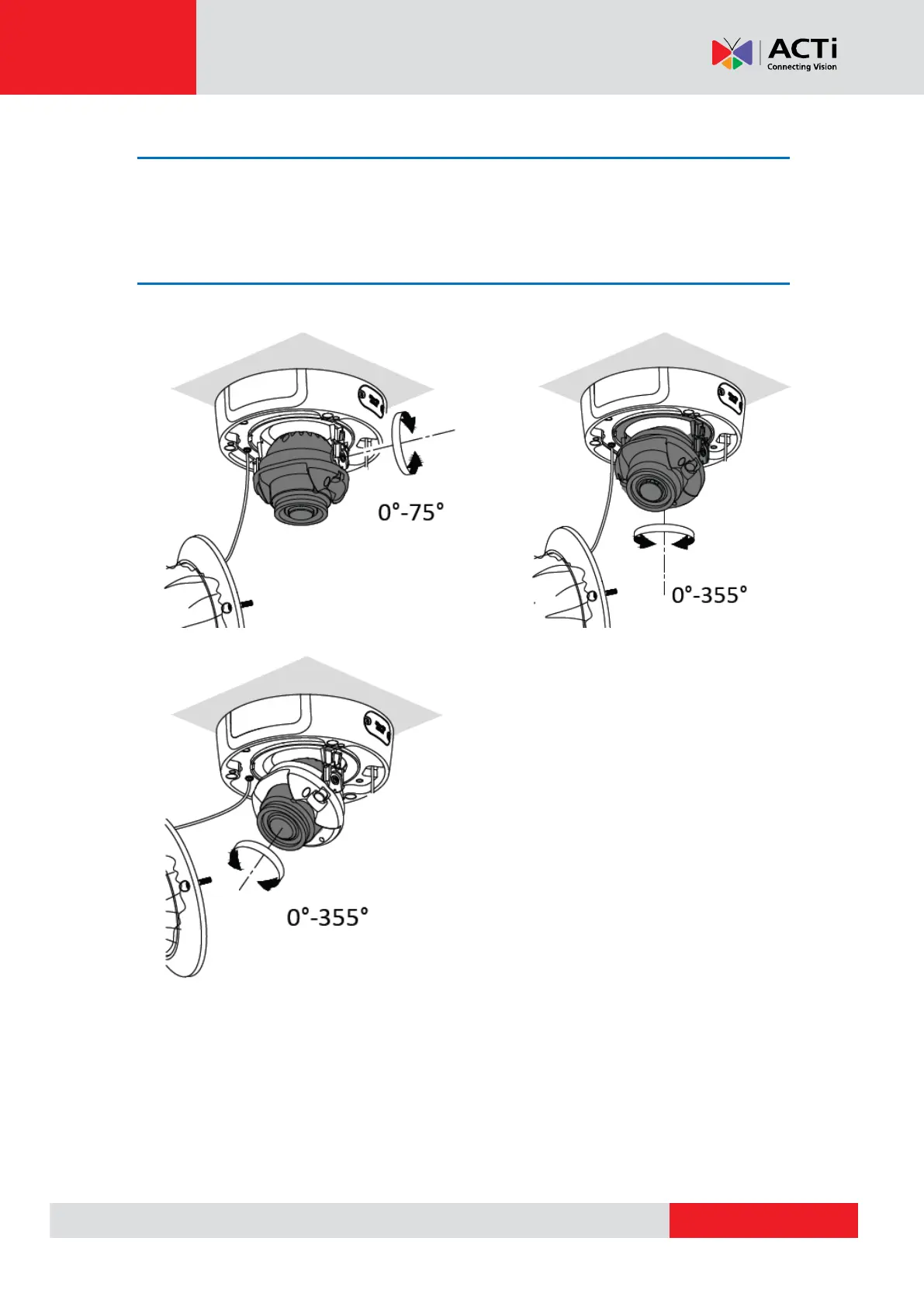 ACTi
Connecting Vision

0°-75°

0°-355°

0°-355°