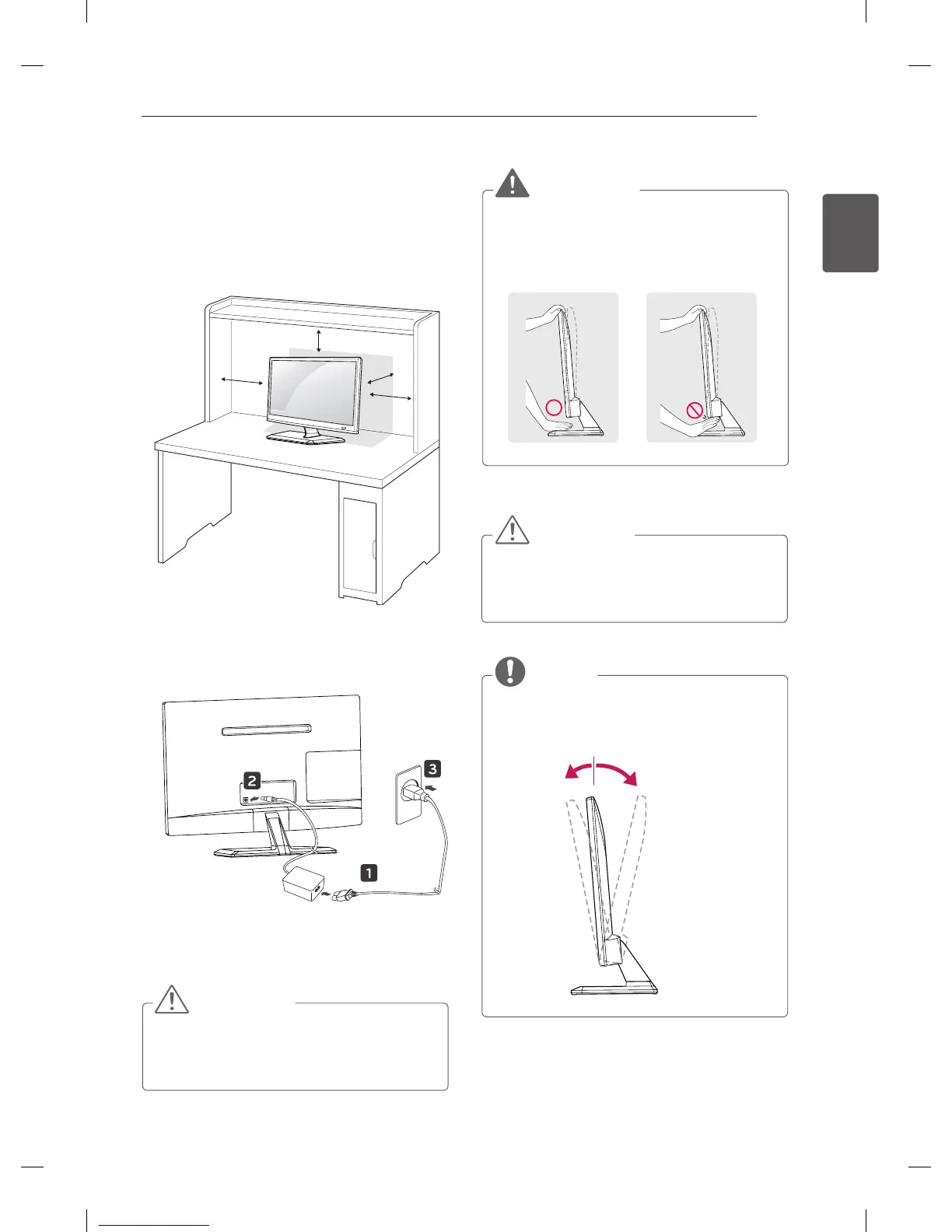 2

3

1