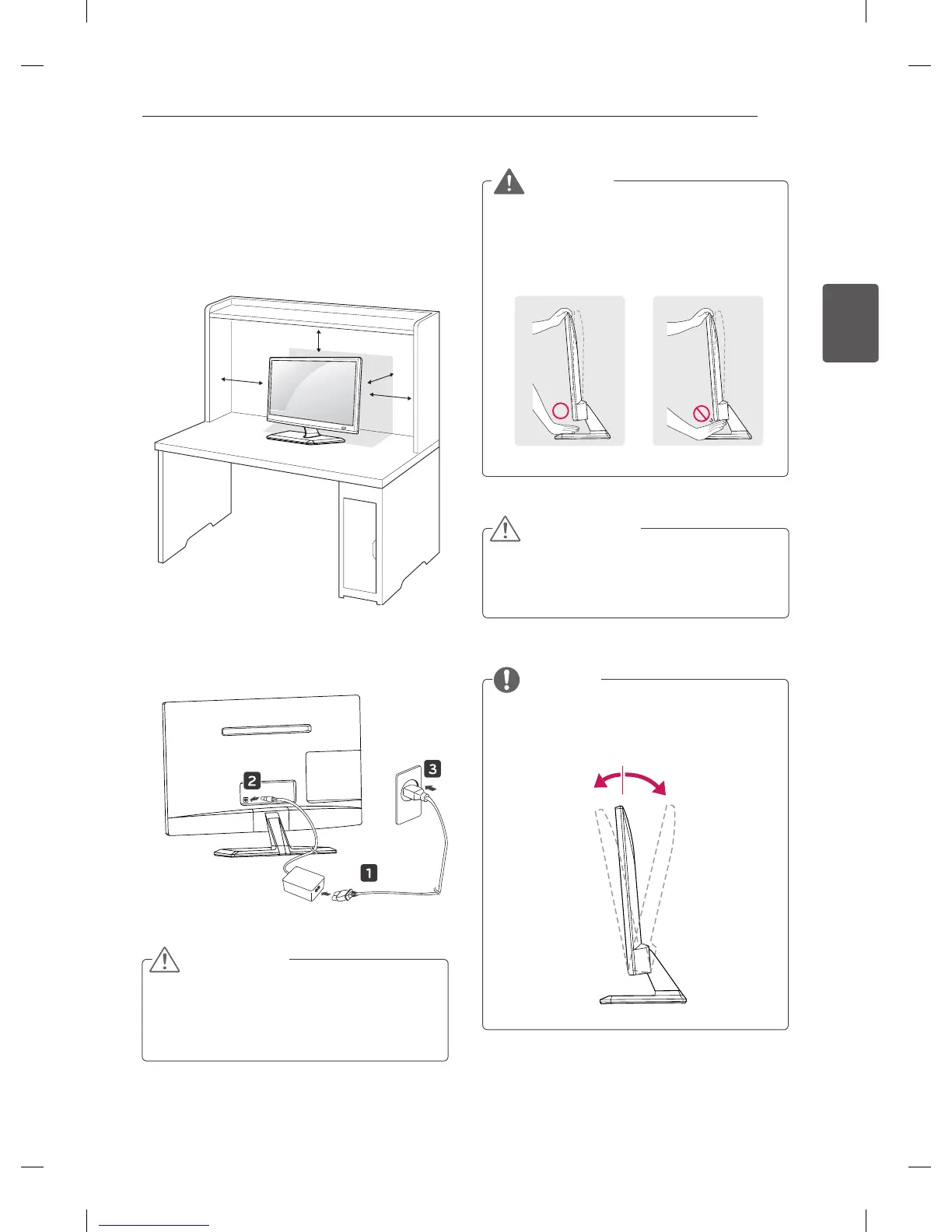 2

3

1