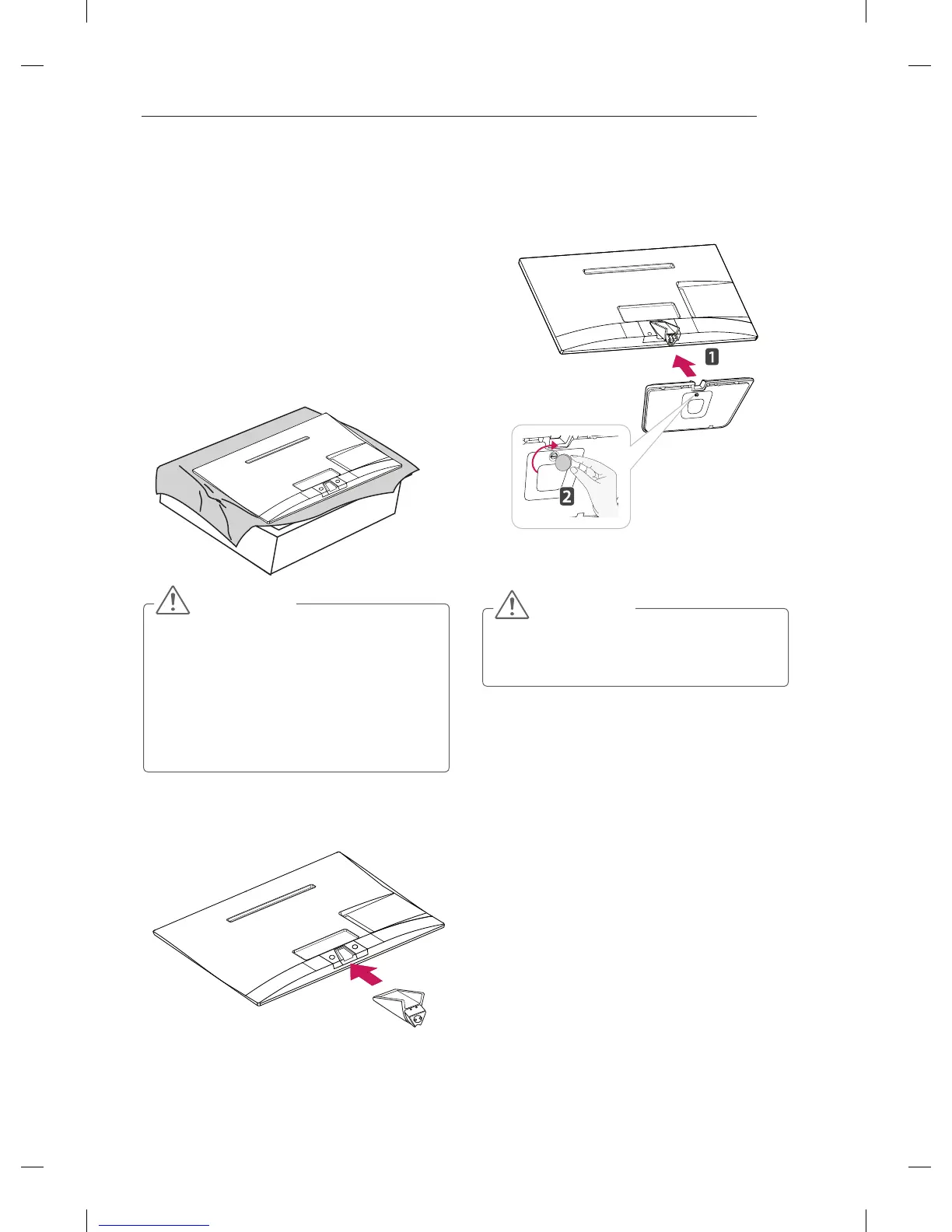 1

2