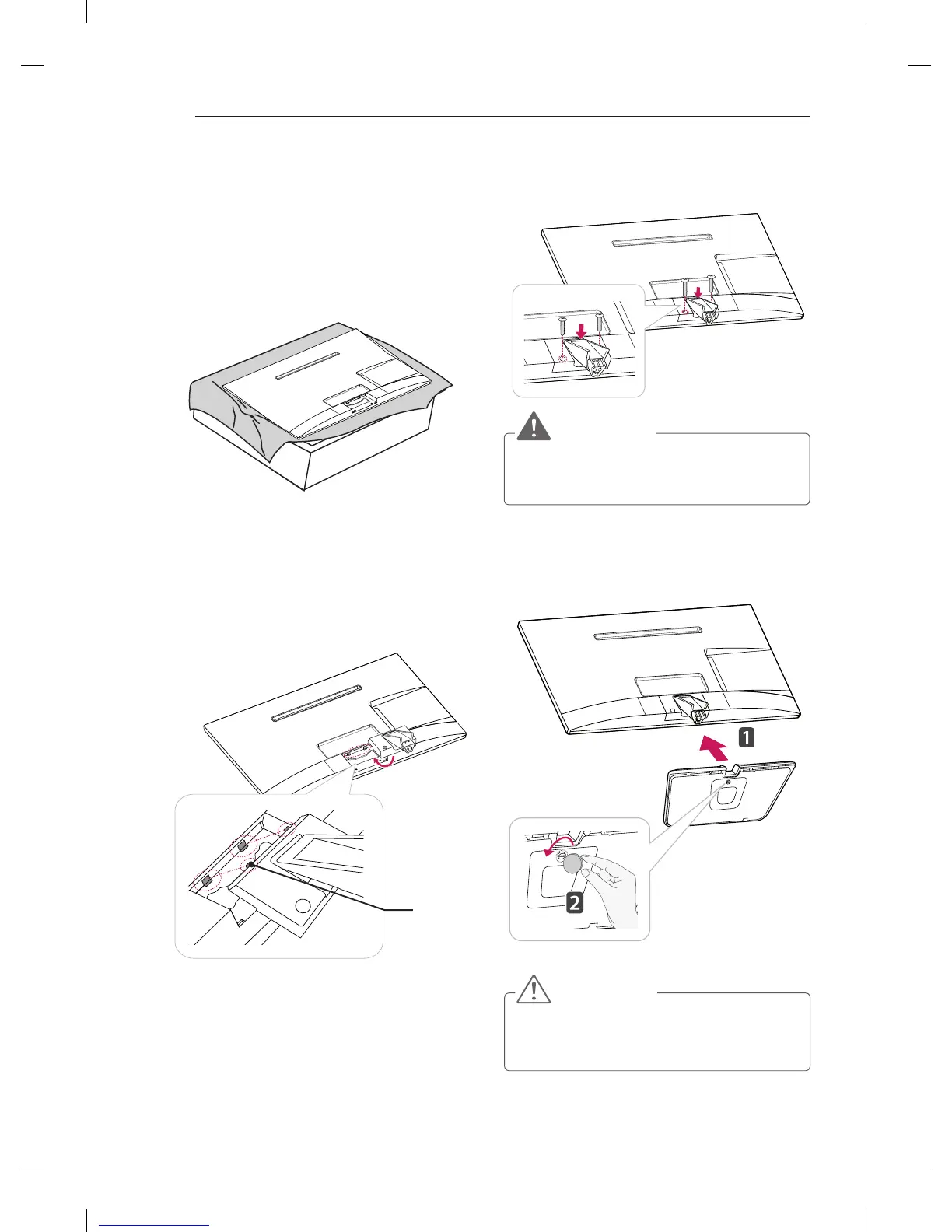 1
2