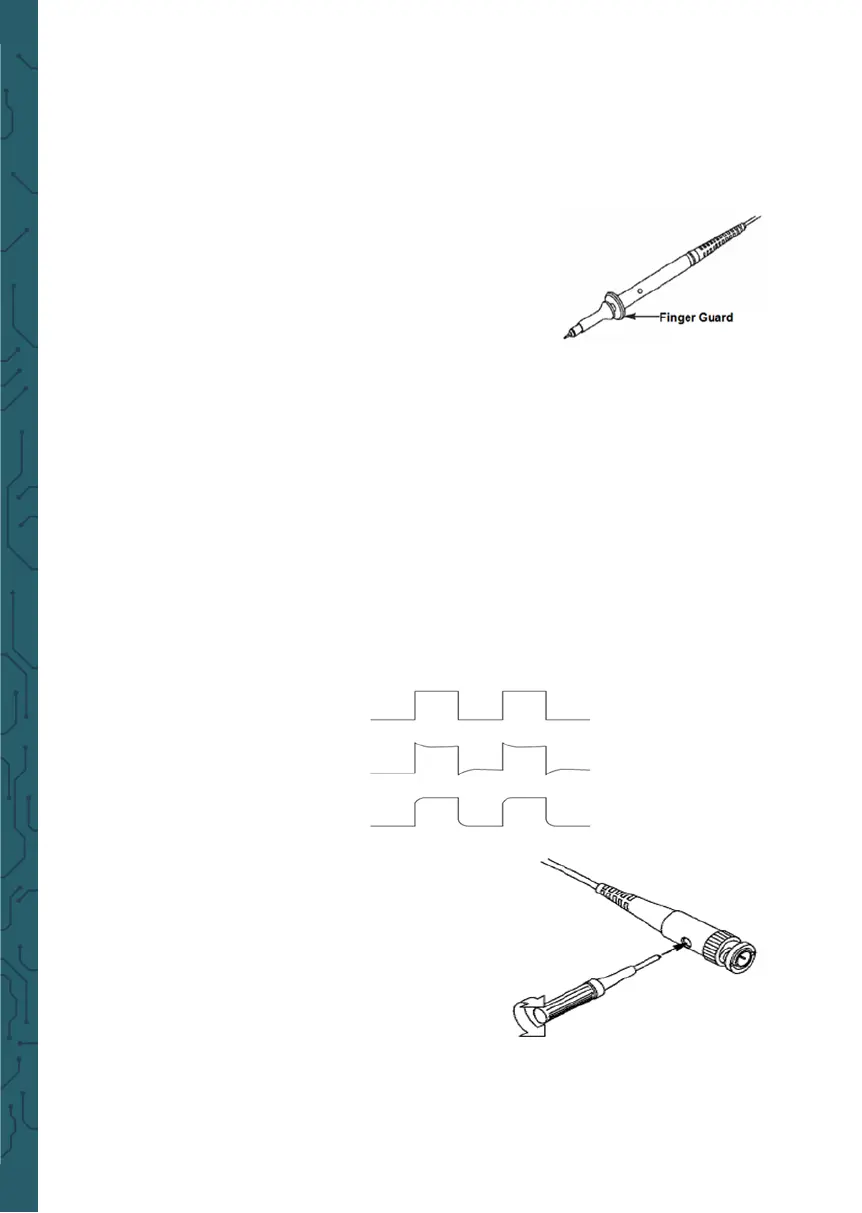 Finger Guard