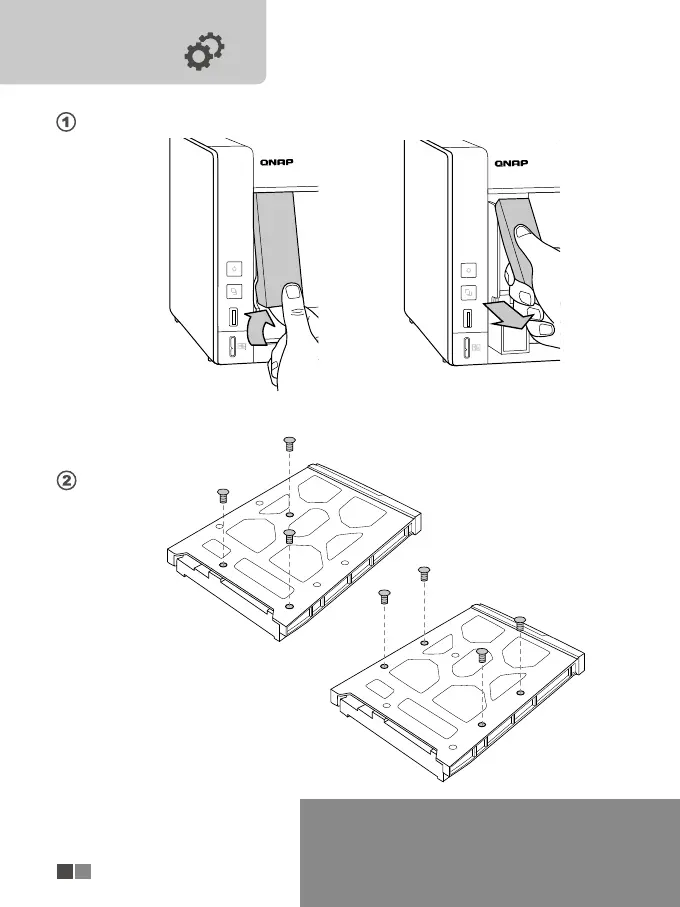 ①

QNAP

QNAP

②