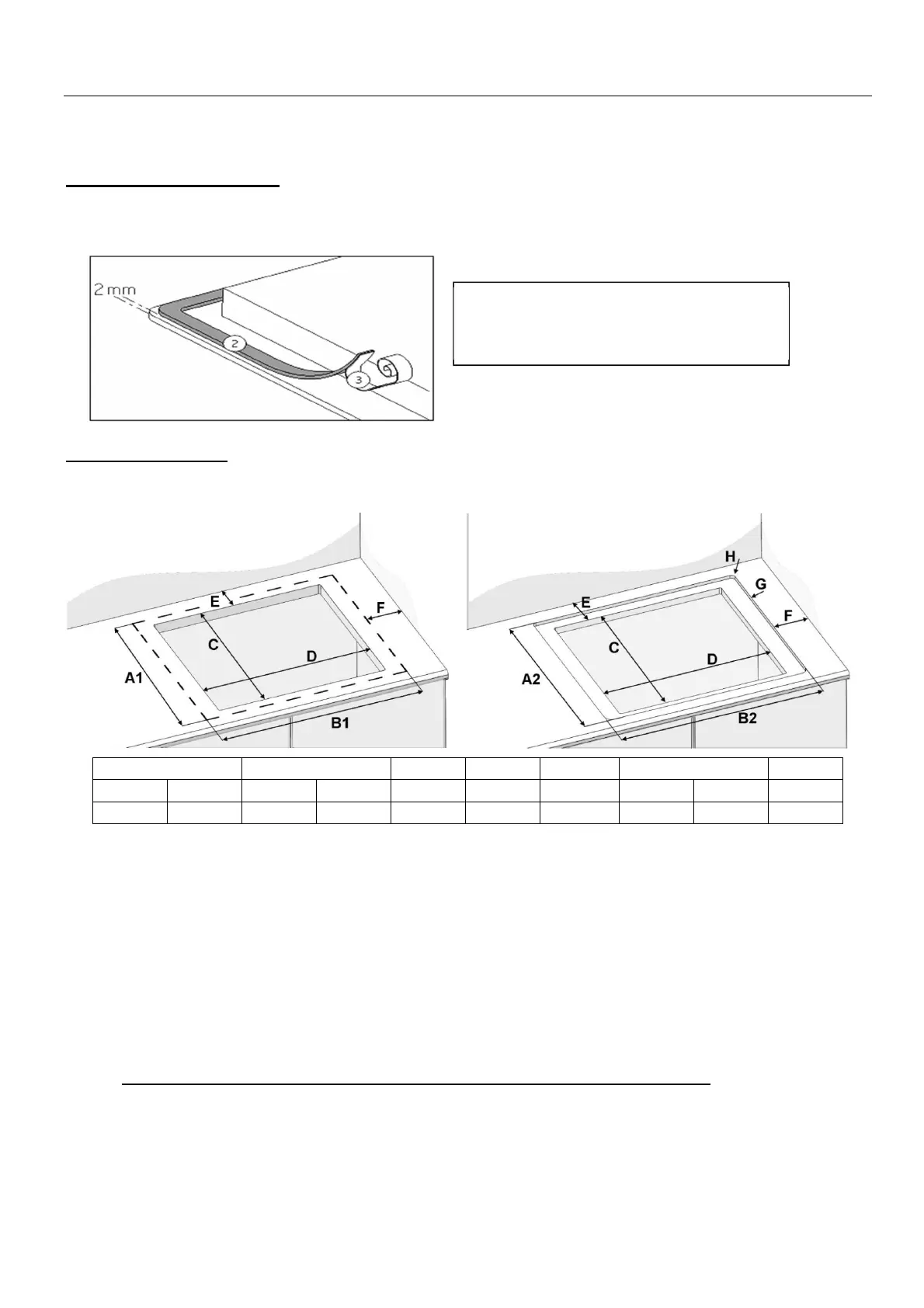 2 mm

2

3

E

F

C

D

A1

B1

H

G

E

F

C

D

A2

B2