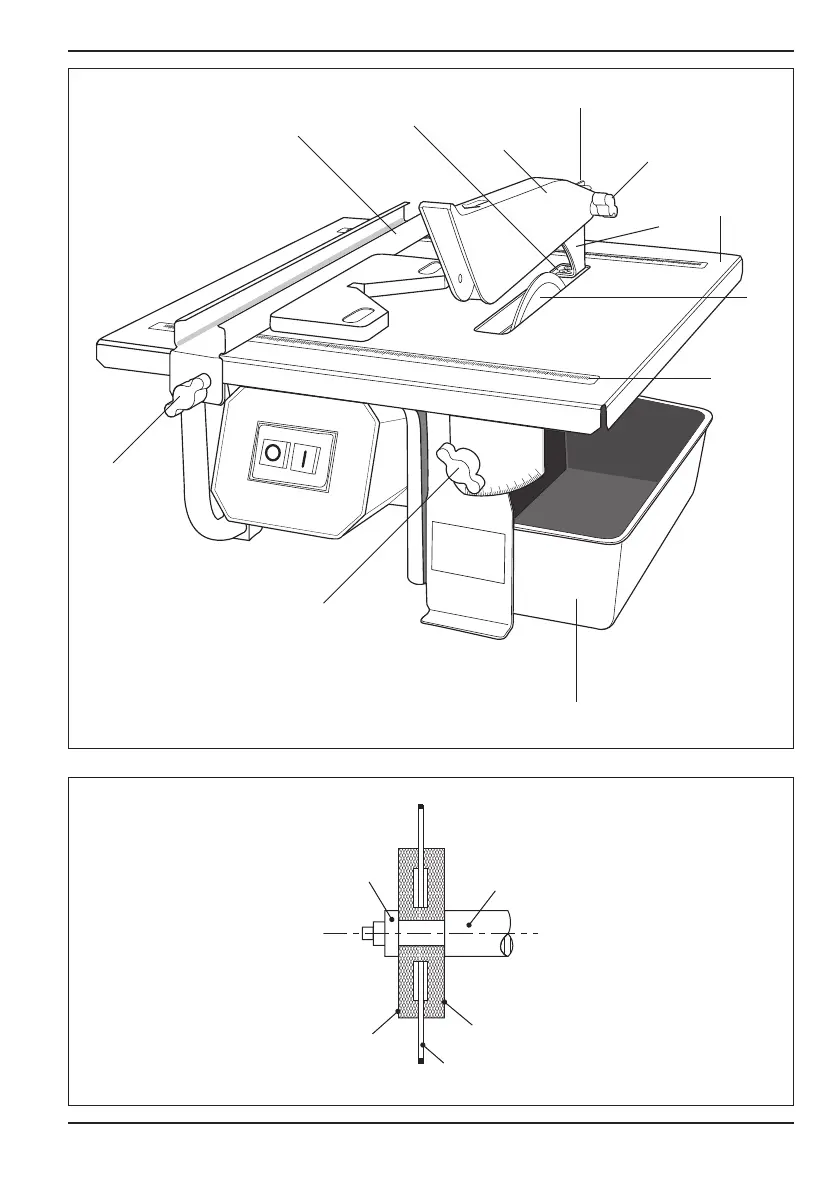 O I