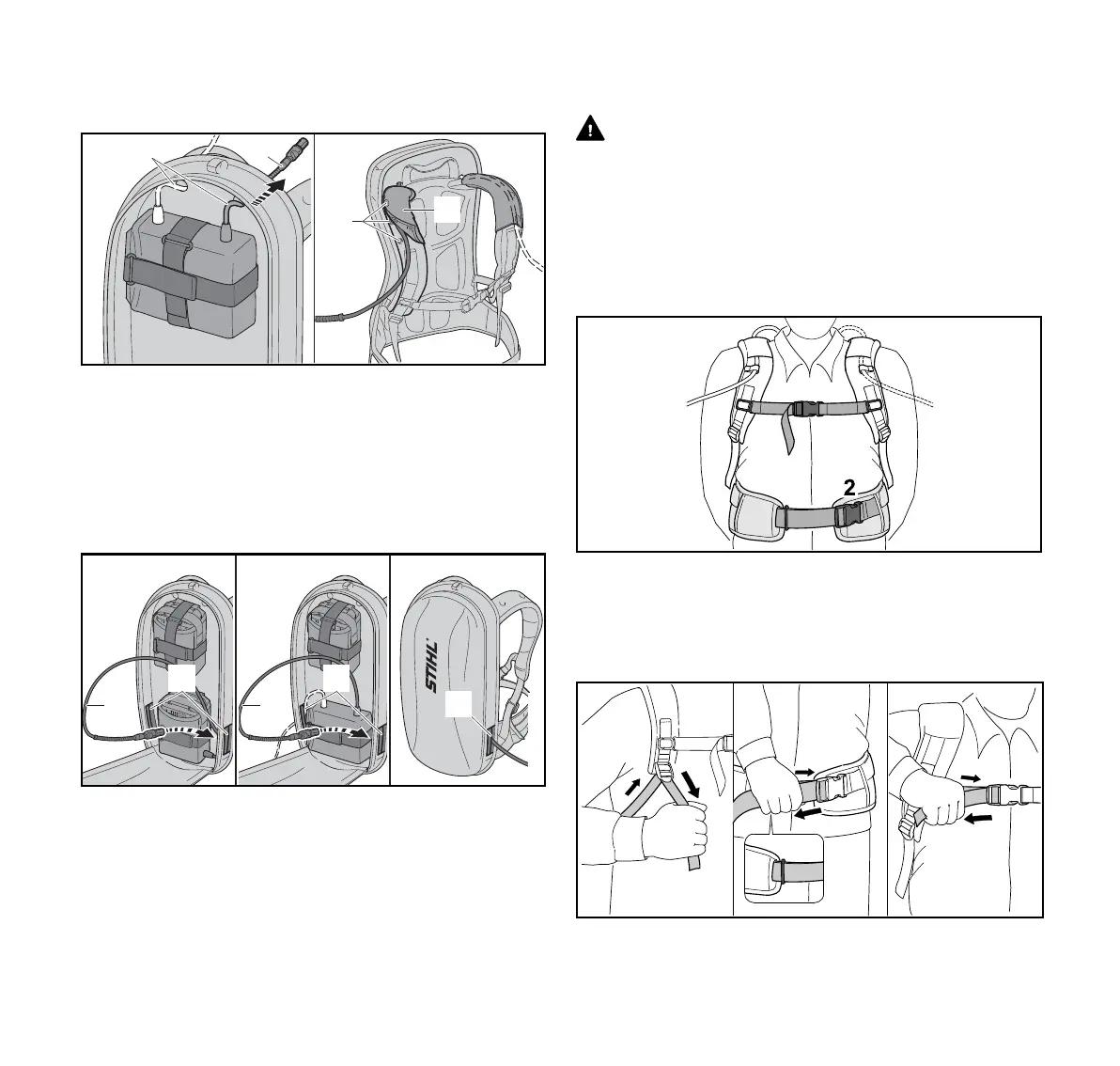 2

STIHL