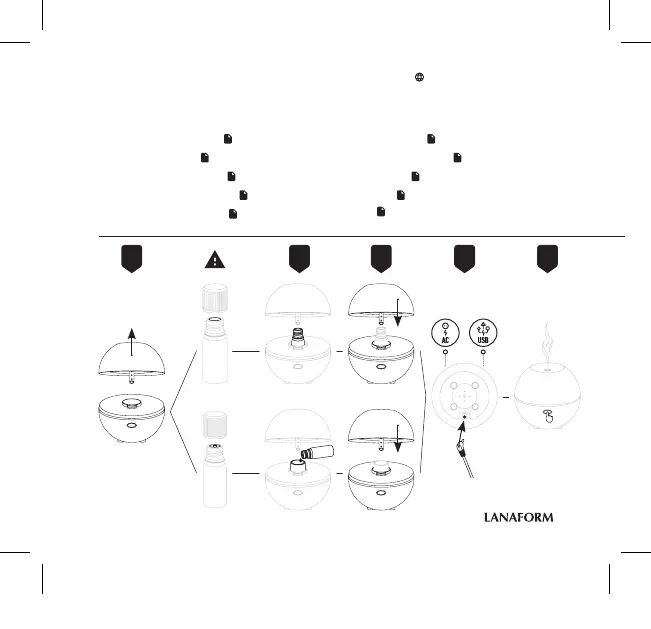 AC
USB
LANAFORM