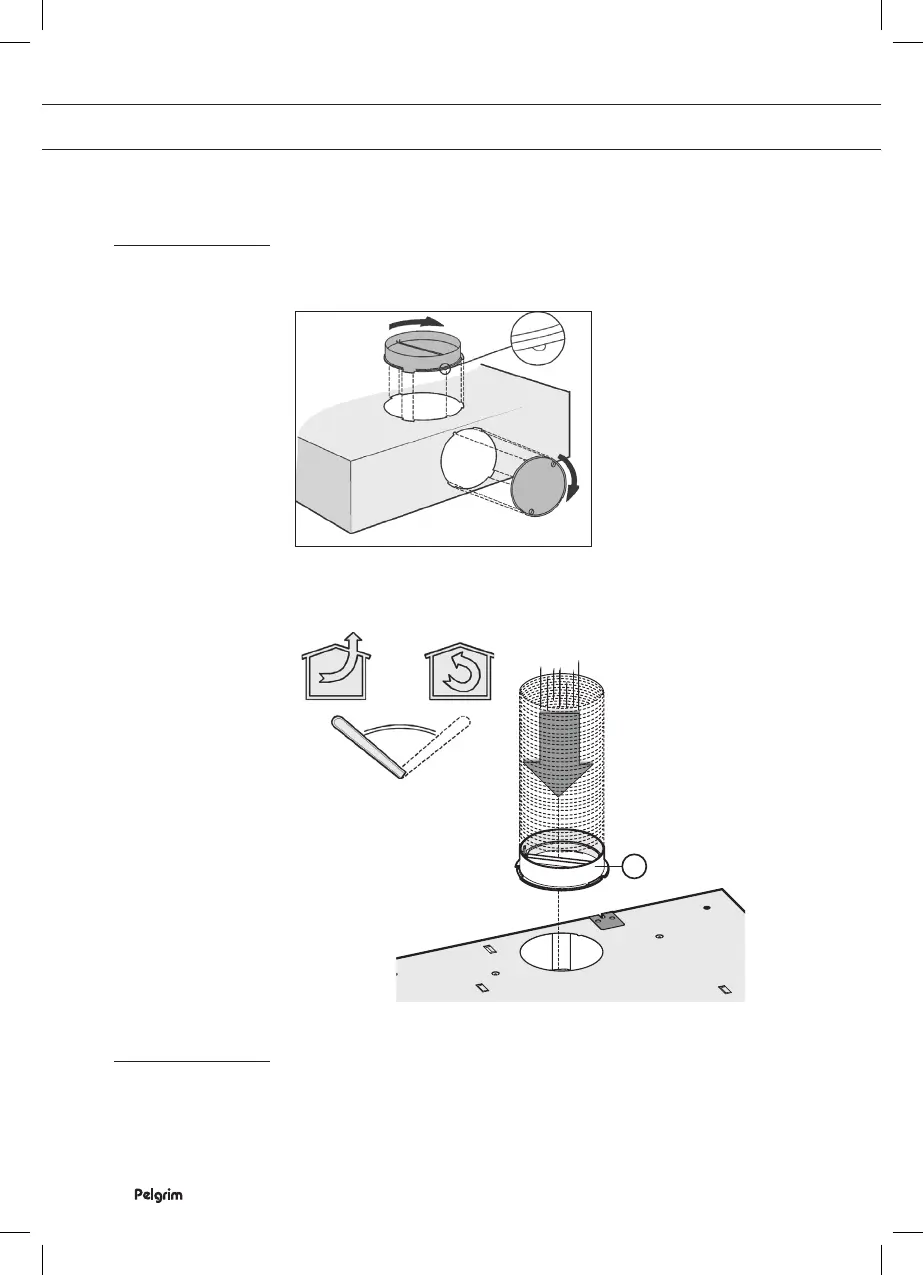 Pelgrim