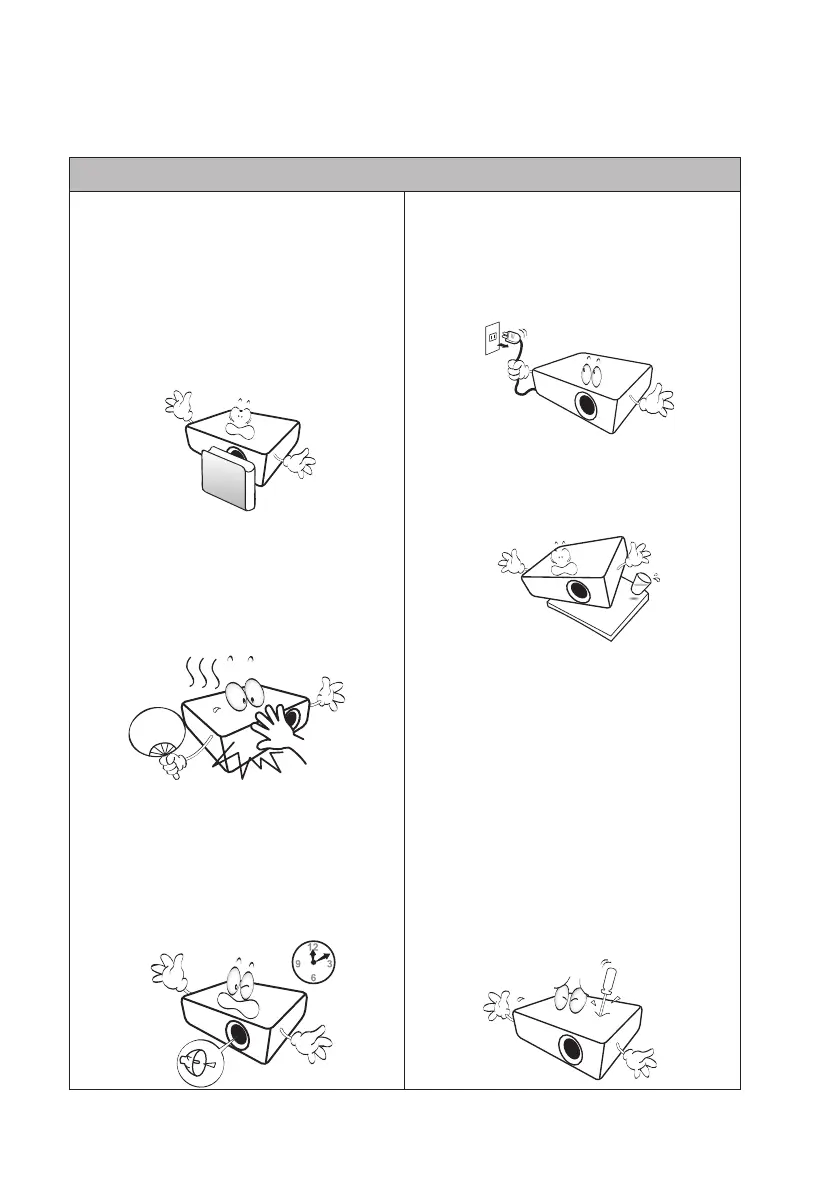 12
9 3
6