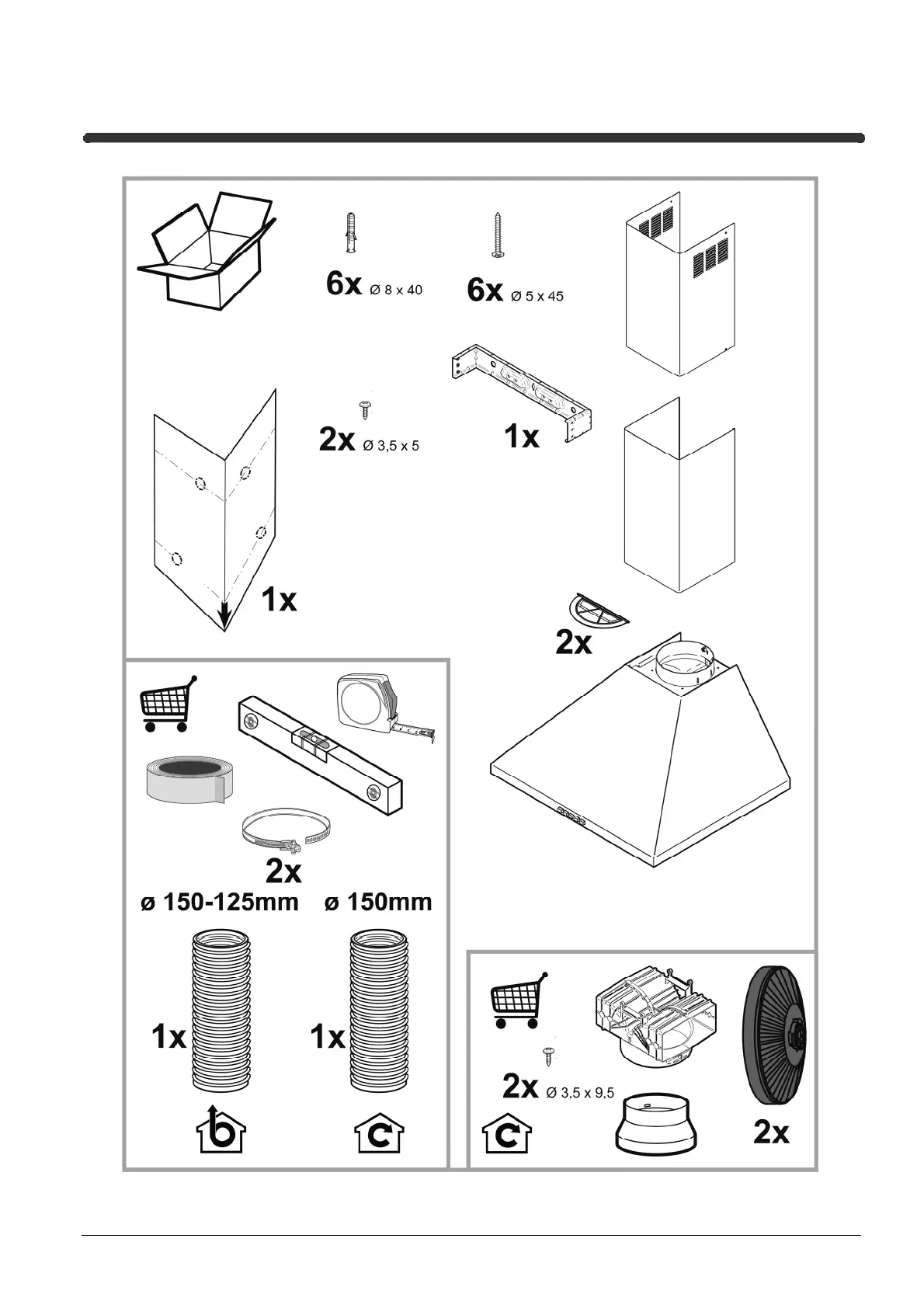 6x Ø 8 x 40

6x Ø 5 x 45

2x Ø 3,5 x 5

1x

1x

2x

2x

ø 150-125mm ø 150mm

1x

1x

b

c

2x Ø 3,5 x 9,5

c

2x