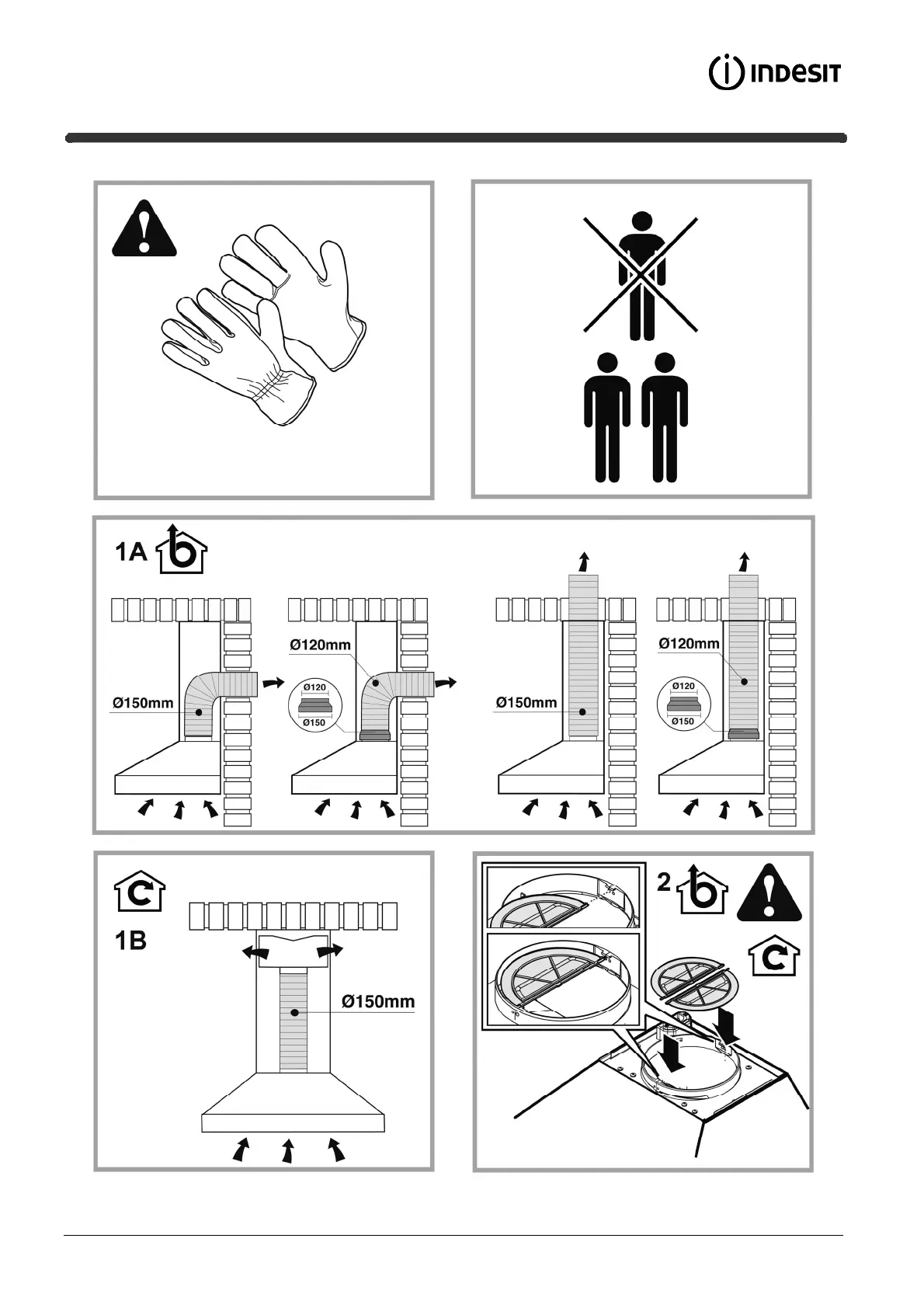 INDESIT

1A

Ø150mm

Ø120mm

Ø120

Ø150

Ø150mm

Ø120mm

Ø120

Ø150

1B

Ø150mm

2