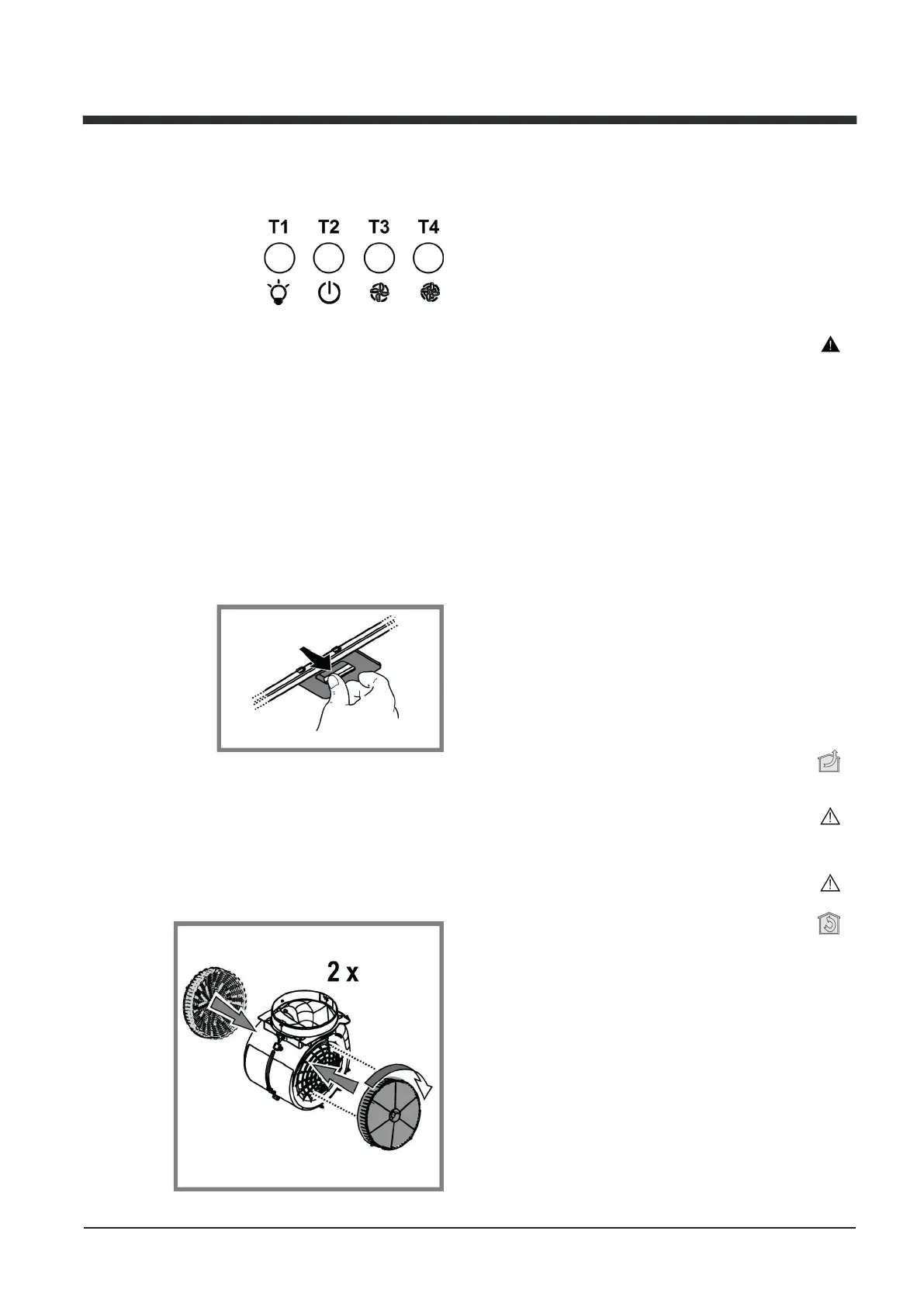 T1 T2 T3 T4

2 x