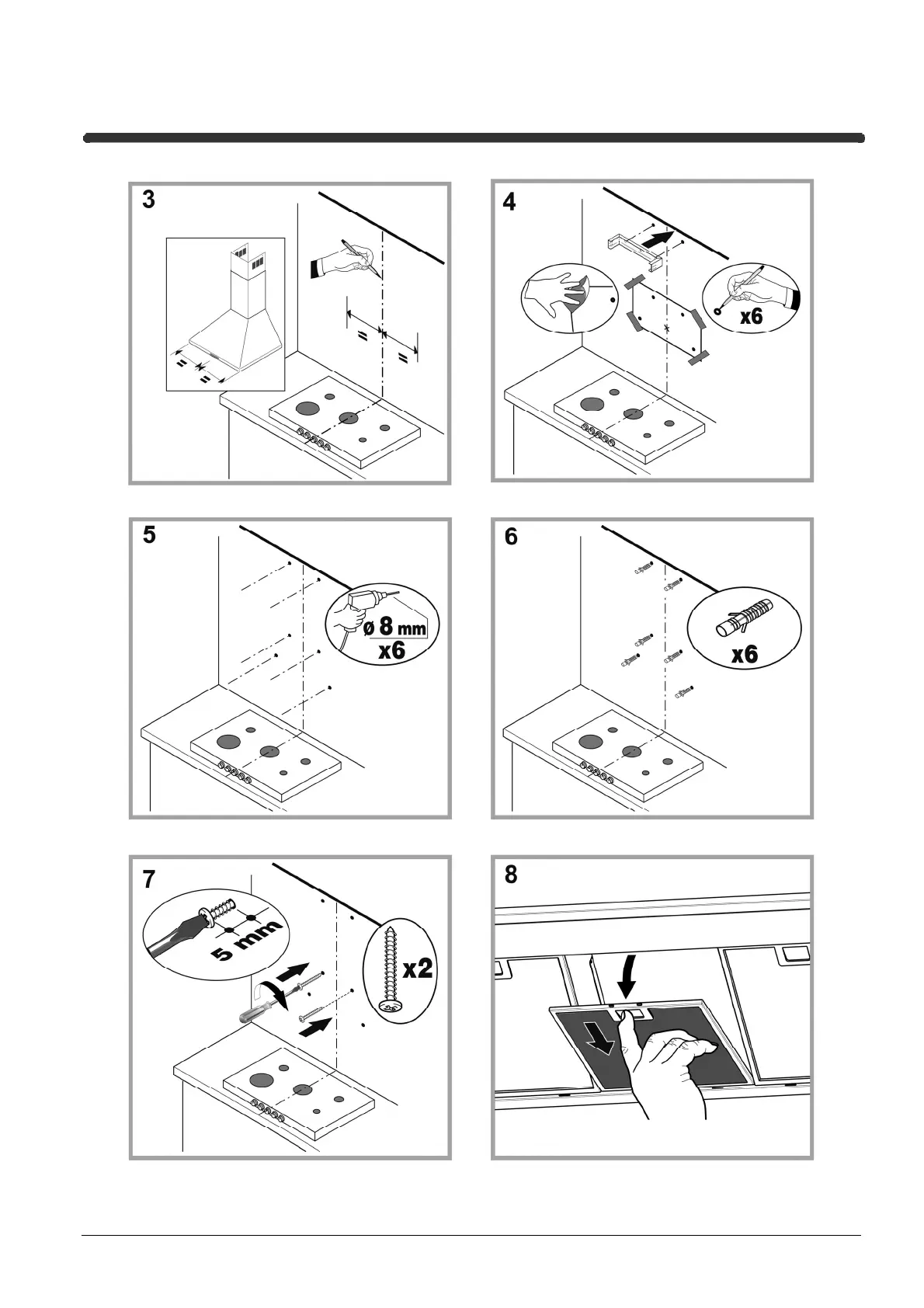 3

=

=

=

=

4

x6

5

ø 8 mm

x6

6

x6

7

5 mm

x2

8