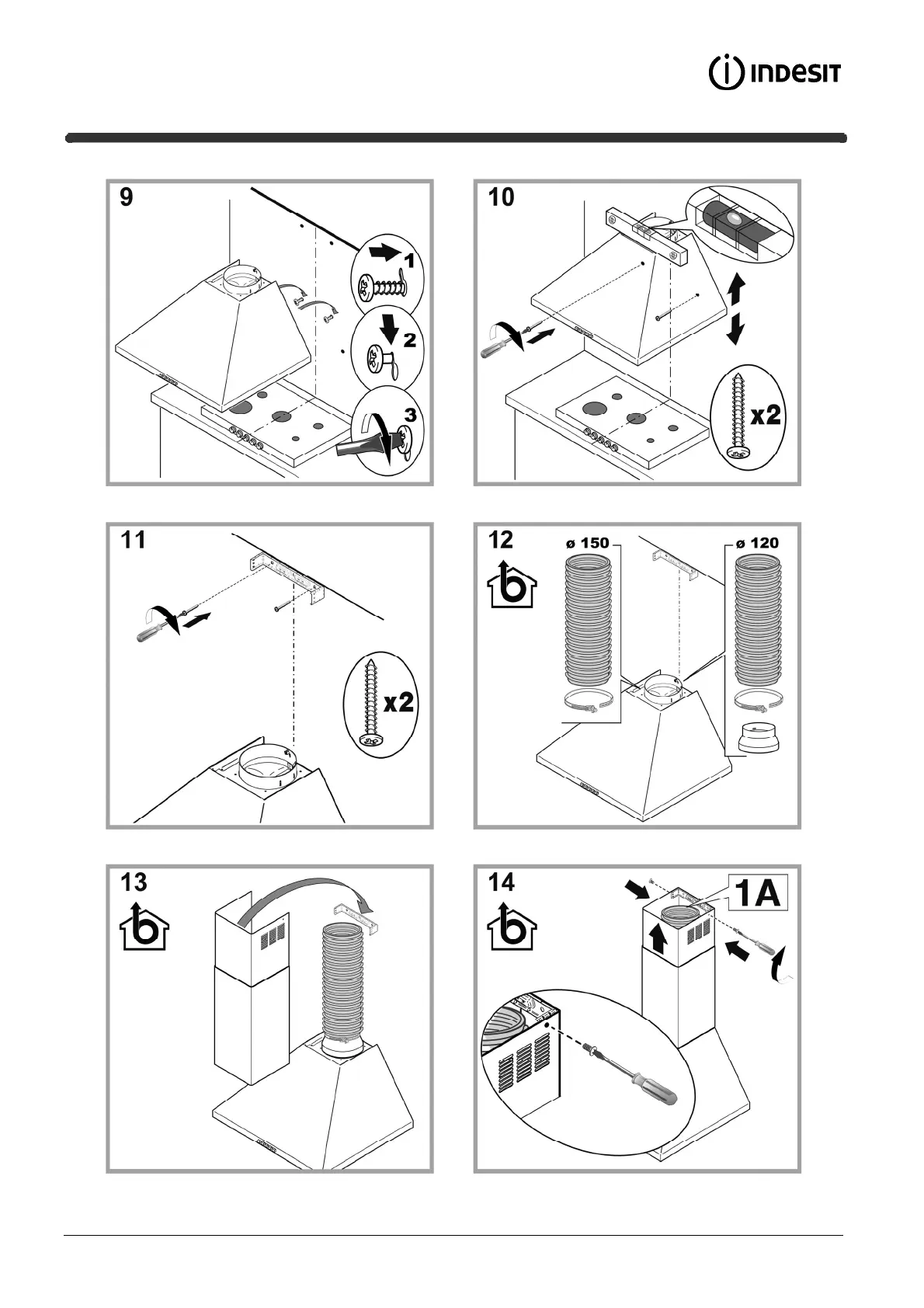 INDESIT

9

1

2

3

10

x2

11

x2

12

ø 150

ø 120

13

14

1A