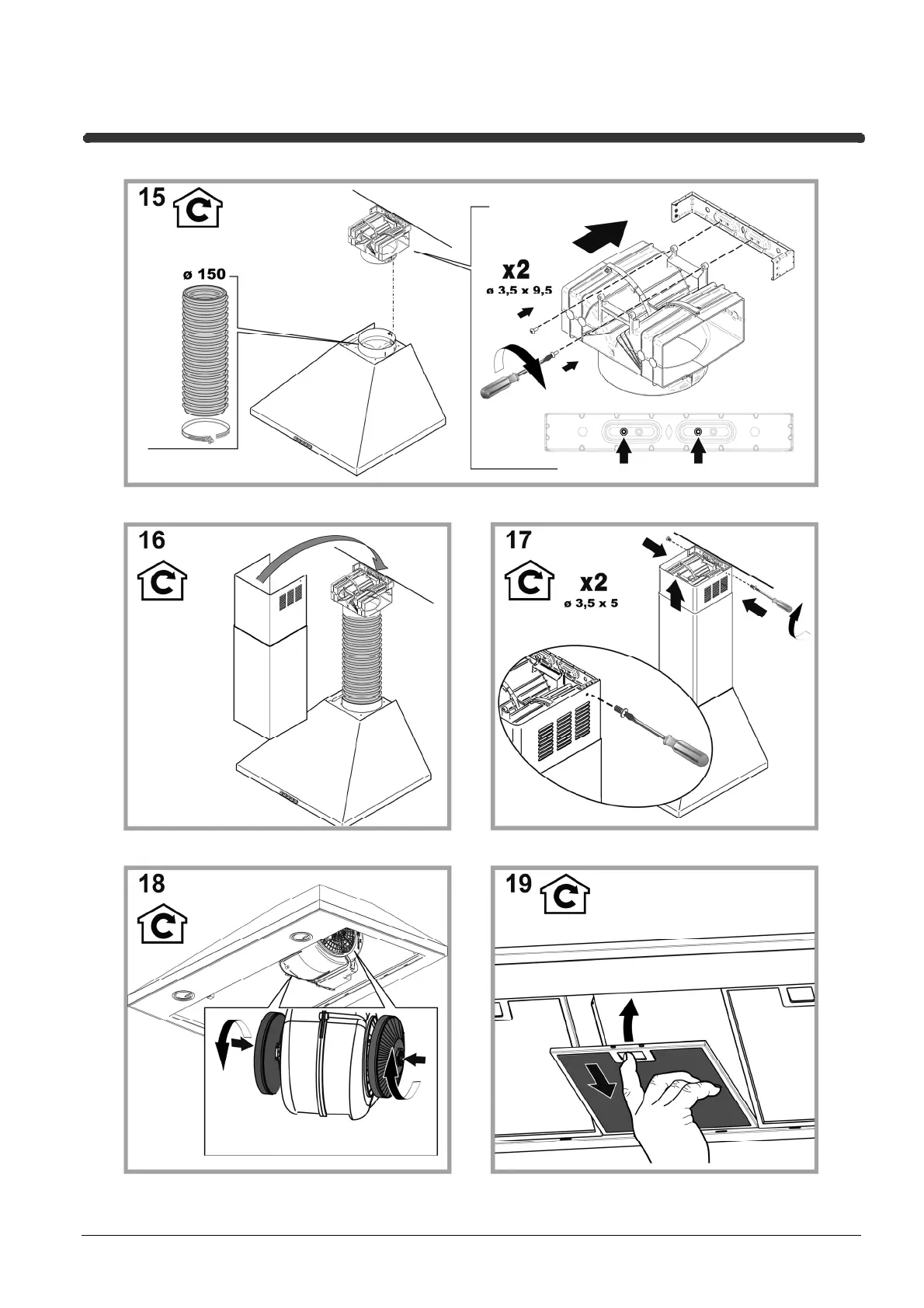 15

ø 150

x2
ø 3,5 x 9,5

16

17

x2
ø 3,5 x 5

18

19