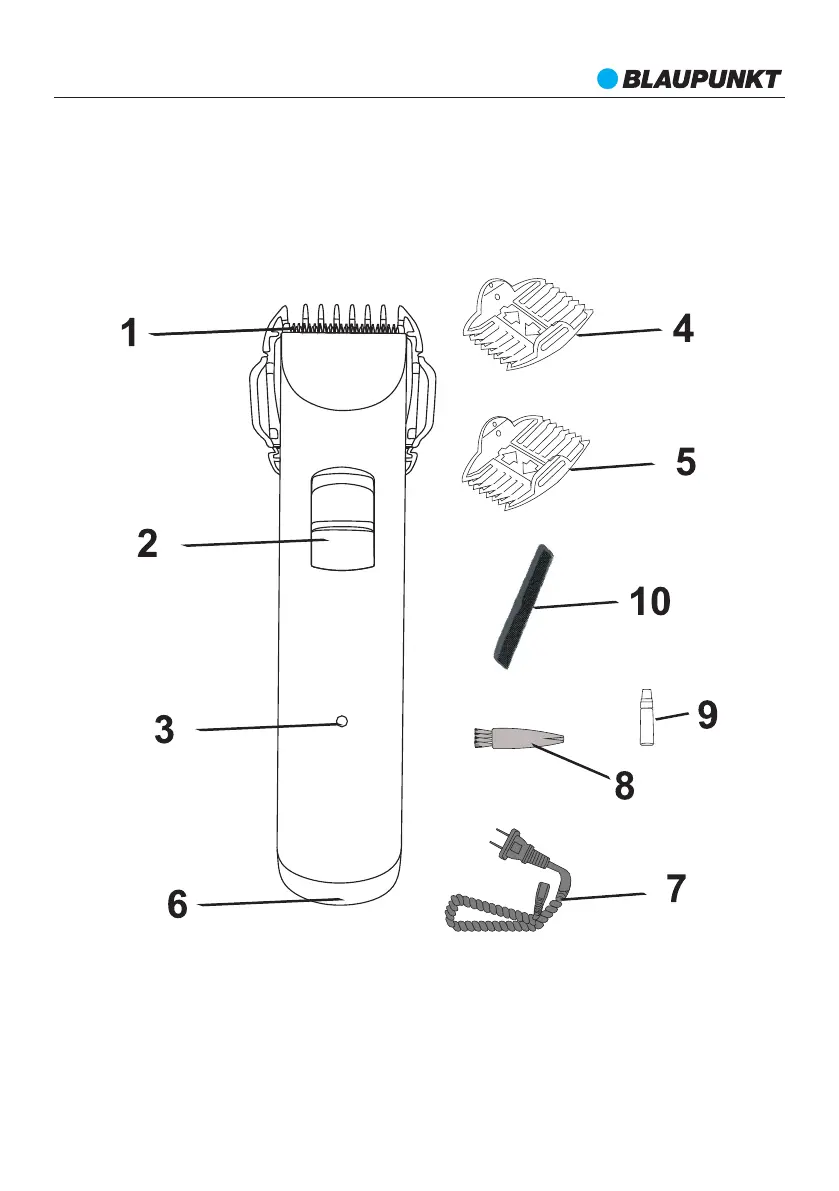 BLAUPUNKT

1
4
5
2
10
3
9
8
6
7