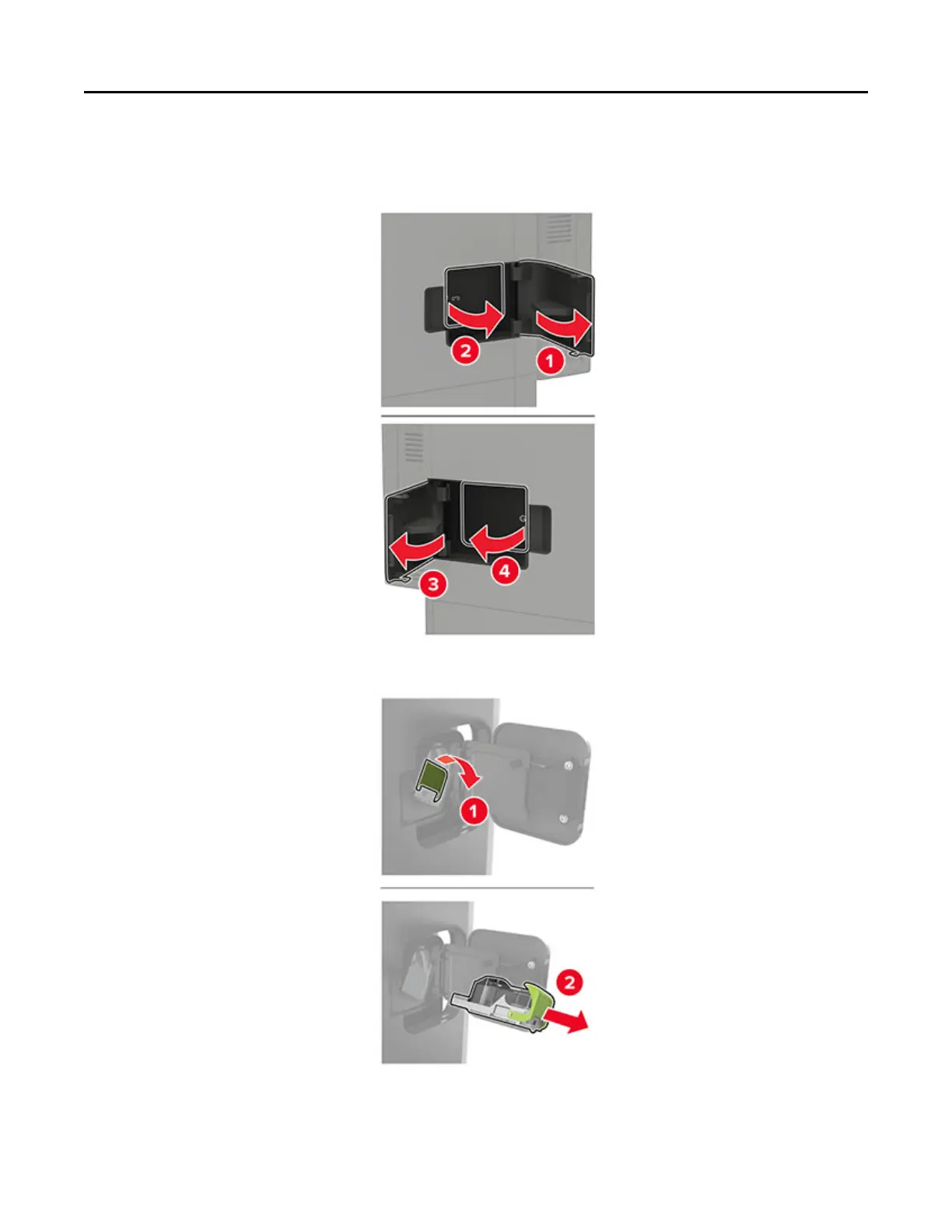 2

1

3

4

1

2