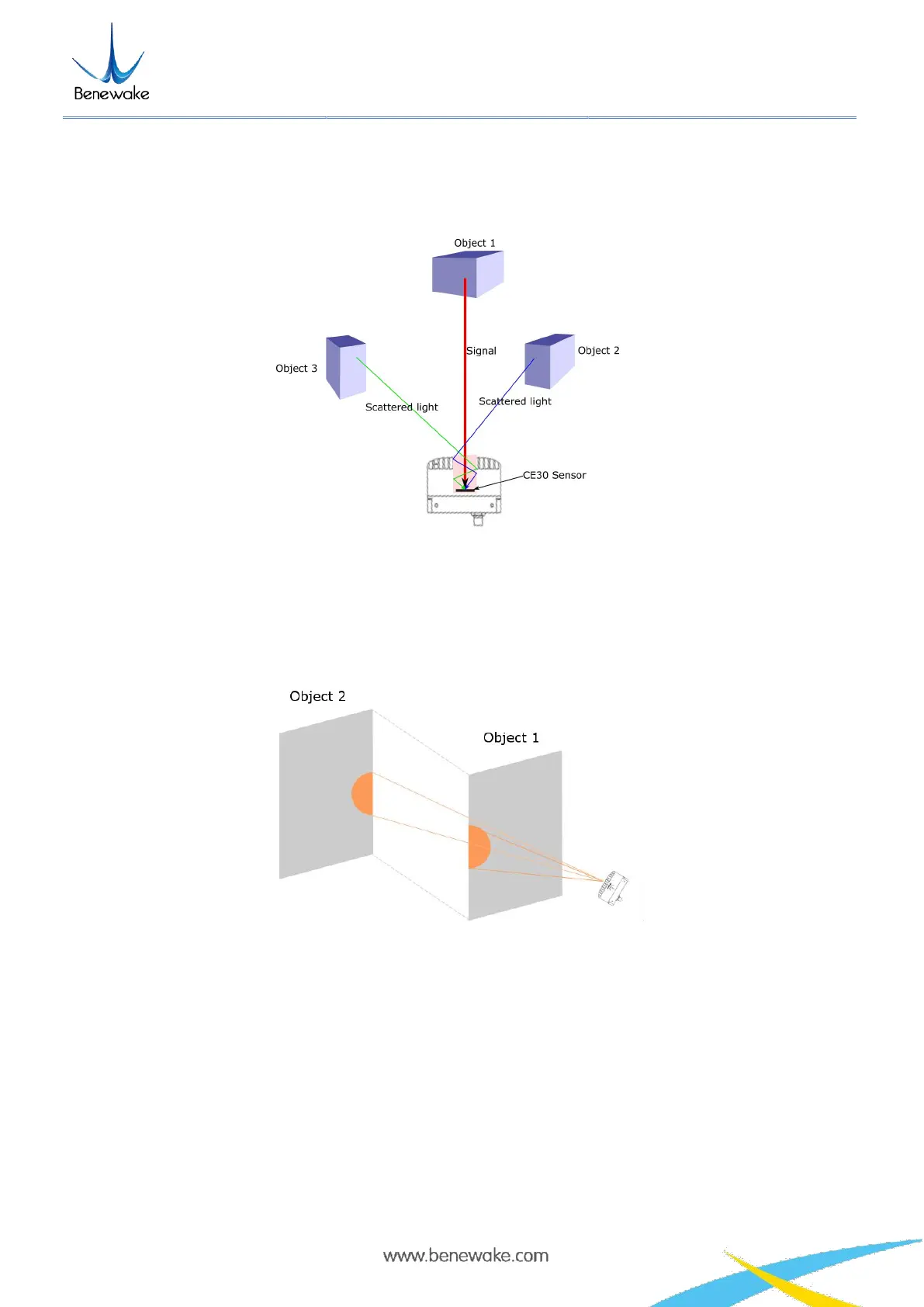 Benewake

Object 1

Object 3

Signal

Object 2

Scattered light

Scattered light

CE30 Sensor

Object 2

Object 1

www.benewake.com